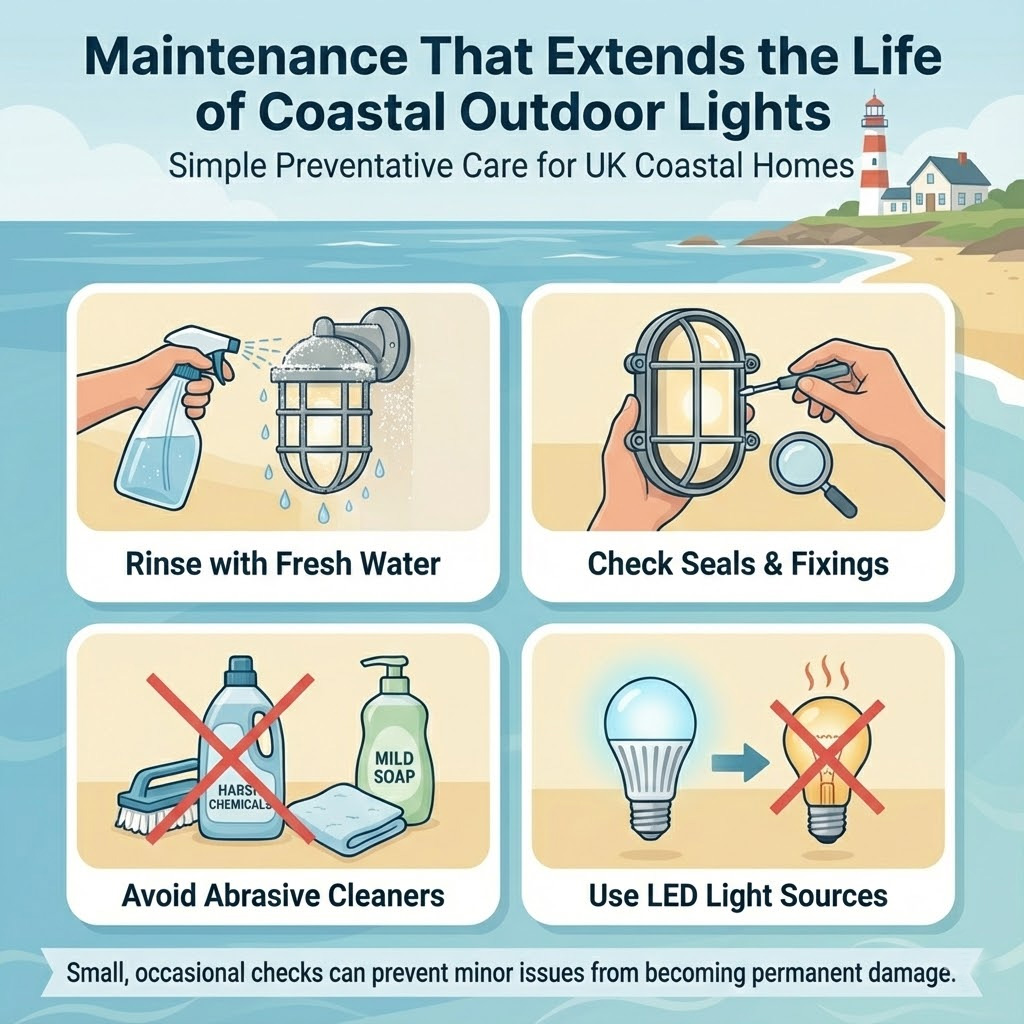 Maintenance That Extends the Life of Coastal Outdoor Lights

Simple Preventative Care for UK Coastal Homes

Rinse with Fresh Water

Check Seals & Fixings

HARSH CHEMICALS

MILD SOAP

Avoid Abrasive Cleaners

Use LED Light Sources

Small, occasional checks can prevent minor issues from becoming permanent damage.