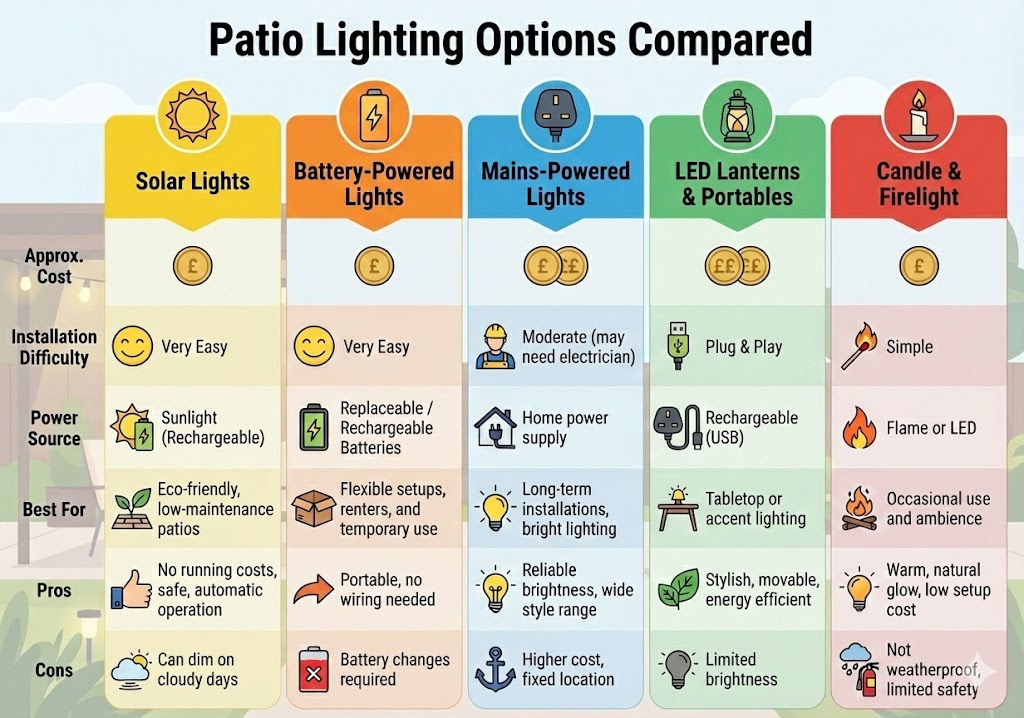 Patio Lighting Options Compared

| | Solar Lights | Battery-Powered Lights | Mains-Powered Lights | LED Lanterns & Portables | Candle & Firelight |
|---|---|---|---|---|---|
| Approx. Cost | £ | £ | £ ££ | ££ ££ | £ |
| Installation Difficulty | Very Easy | Very Easy | Moderate (may need electrician) | Plug & Play | Simple |
| Power Source | Sunlight (Rechargeable) | Replaceable / Rechargeable Batteries | Home power supply | Rechargeable (USB) | Flame or LED |
| Best For | Eco-friendly, low-maintenance patios | Flexible setups, renters, and temporary use | Long-term installations, bright lighting | Tabletop or accent lighting | Occasional use and ambience |
| Pros | No running costs, safe, automatic operation | Portable, no wiring needed | Reliable brightness, wide style range | Stylish, movable, energy efficient | Warm, natural glow, low setup cost |
| Cons | Can dim on cloudy days | Battery changes required | Higher cost, fixed location | Limited brightness | Not weatherproof, limited safety |