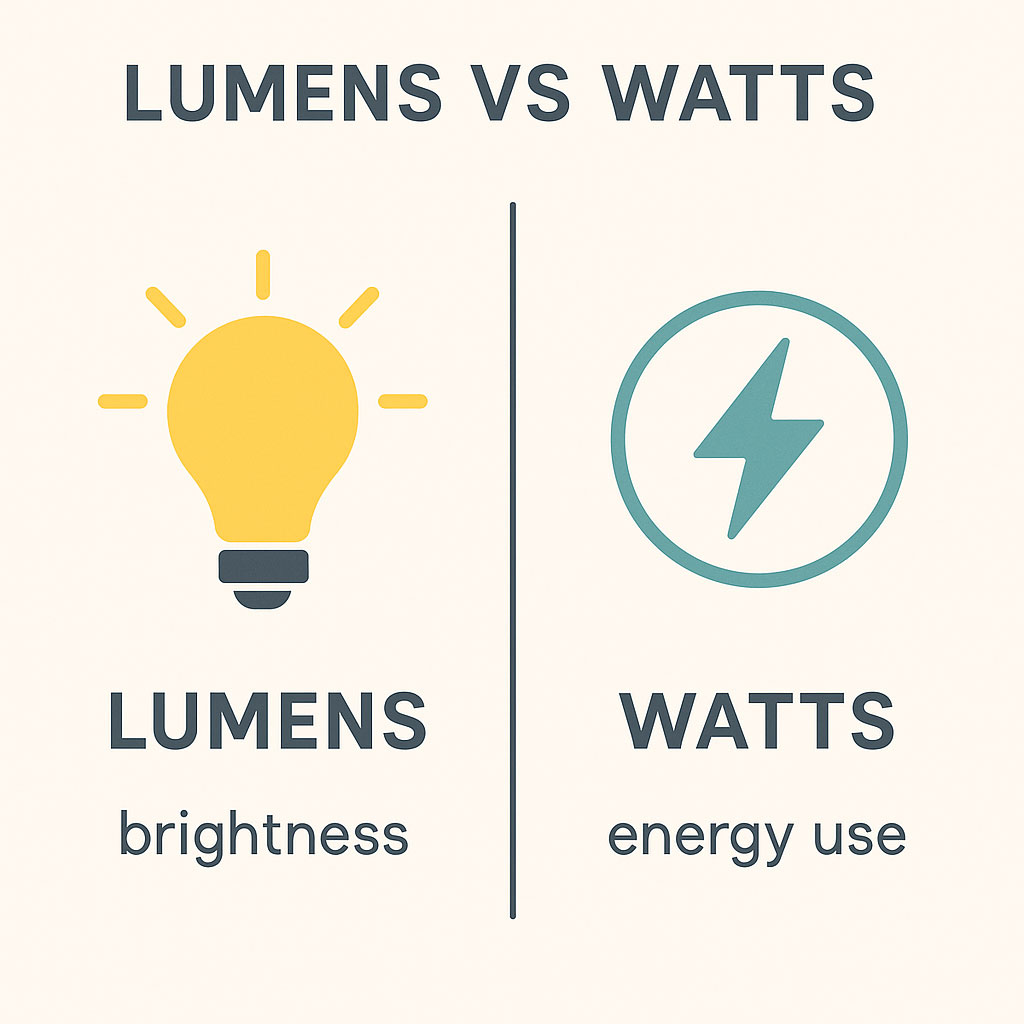 LUMENS VS WATTS

LUMENS

brightness

WATTS

energy use