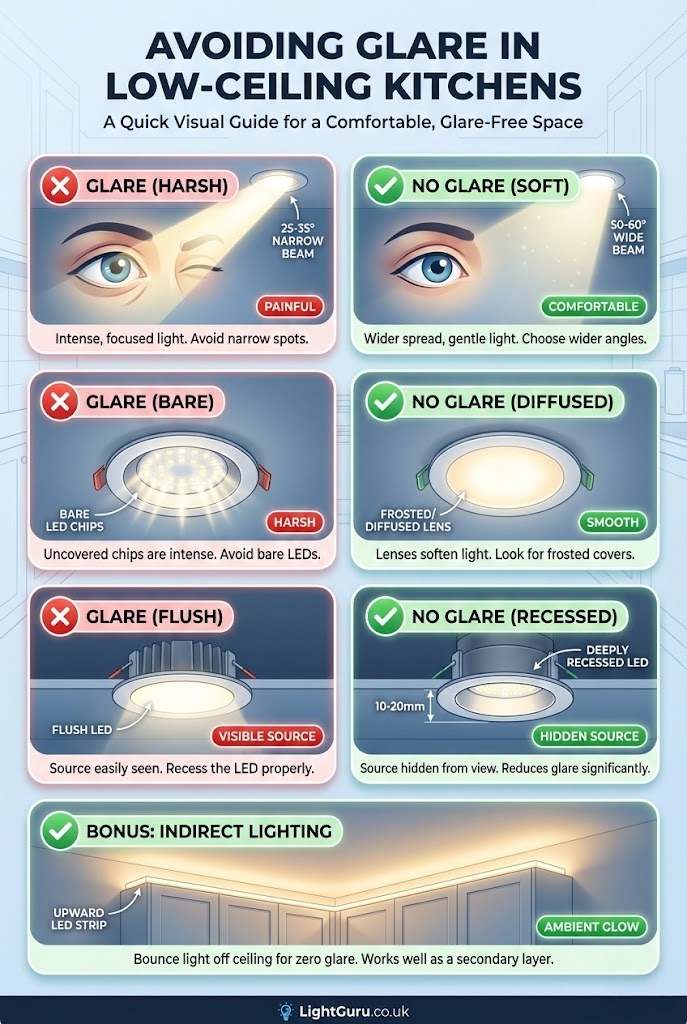 AVOIDING GLARE IN LOW-CEILING KITCHENS

A Quick Visual Guide for a Comfortable, Glare-Free Space

GLARE (HARSH)

25-35° NARROW BEAM

PAINFUL

Intense, focused light. Avoid narrow spots.

NO GLARE (SOFT)

50-60° WIDE BEAM

COMFORTABLE

Wider spread, gentle light. Choose wider angles.

GLARE (BARE)

BARE LED CHIPS

HARSH

Uncovered chips are intense. Avoid bare LEDs.

NO GLARE (DIFFUSED)

FROSTED/ DIFFUSED LENS

SMOOTH

Lenses soften light. Look for frosted covers.

GLARE (FLUSH)

FLUSH LED

VISIBLE SOURCE

Source easily seen. Recess the LED properly.

NO GLARE (RECESSED)

DEEPLY RECESSED LED

10-20mm

HIDDEN SOURCE

Source hidden from view. Reduces glare significantly.

BONUS: INDIRECT LIGHTING

UPWARD LED STRIP

AMBIENT GLOW

Bounce light off ceiling for zero glare. Works well as a secondary layer.

LightGuru.co.uk