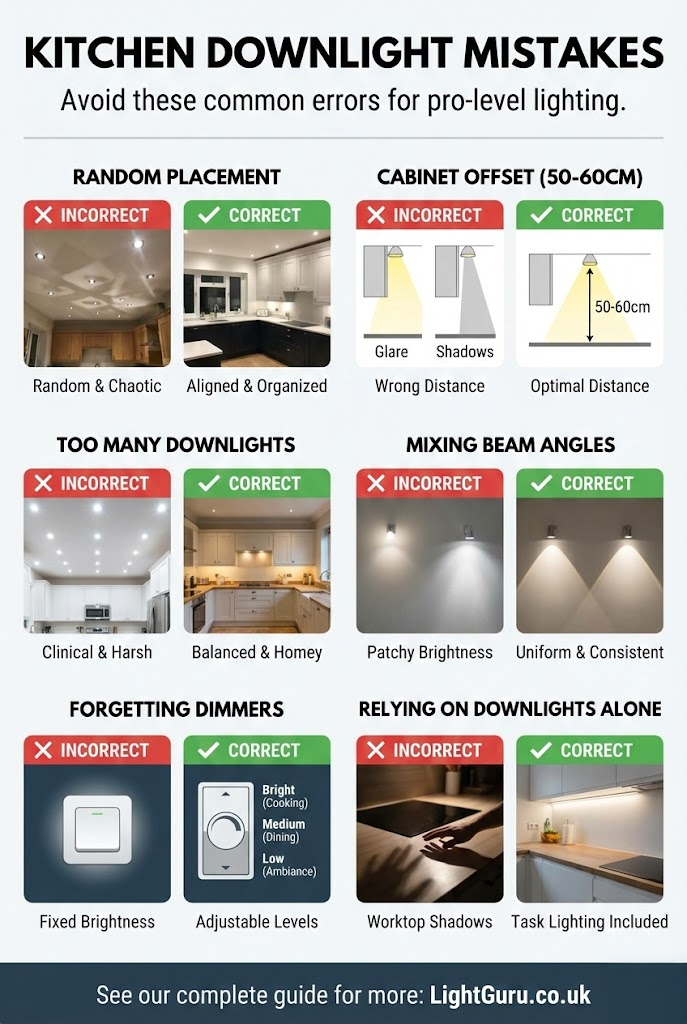 KITCHEN DOWNLIGHT MISTAKES

Avoid these common errors for pro-level lighting.

RANDOM PLACEMENT

✕ INCORRECT

Random & Chaotic

✓ CORRECT

Aligned & Organized

CABINET OFFSET (50-60CM)

✕ INCORRECT

Glare

Shadows

Wrong Distance

✓ CORRECT

50-60cm

Optimal Distance

TOO MANY DOWNLIGHTS

✕ INCORRECT

Clinical & Harsh

✓ CORRECT

Balanced & Homey

MIXING BEAM ANGLES

✕ INCORRECT

Patchy Brightness

✓ CORRECT

Uniform & Consistent

FORGETTING DIMMERS

✕ INCORRECT

Fixed Brightness

✓ CORRECT

Bright (Cooking)

Medium (Dining)

Low (Ambiance)

Adjustable Levels

RELYING ON DOWNLIGHTS ALONE

✕ INCORRECT

Worktop Shadows

✓ CORRECT

Task Lighting Included

See our complete guide for more: LightGuru.co.uk