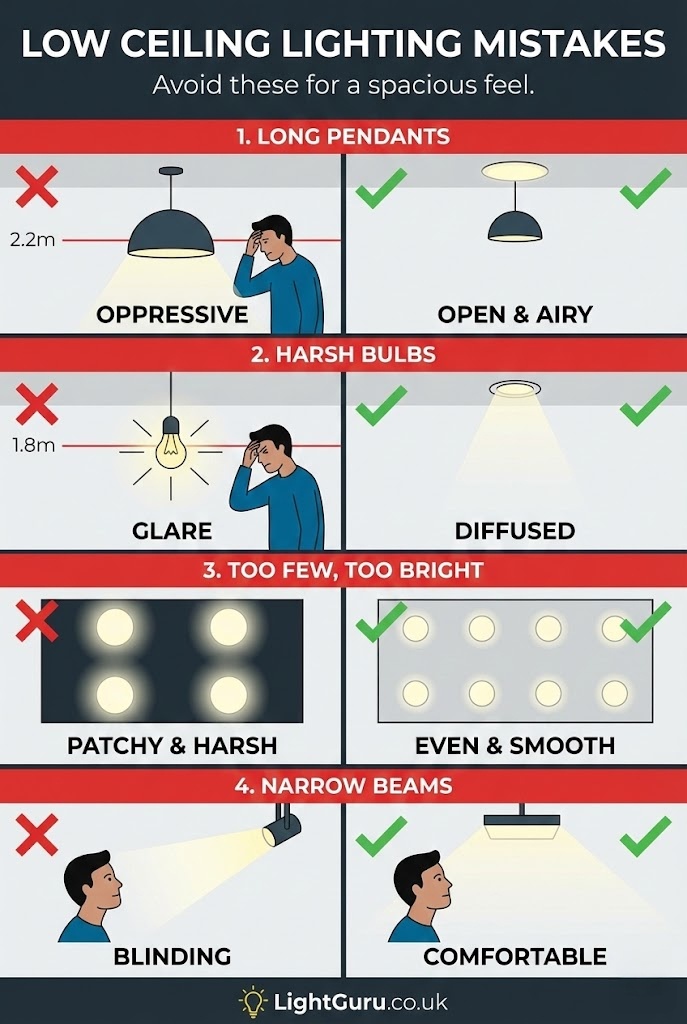 LOW CEILING LIGHTING MISTAKES

Avoid these for a spacious feel.

1. LONG PENDANTS

2.2m

OPPRESSIVE

OPEN & AIRY

2. HARSH BULBS

1.8m

GLARE

DIFFUSED

3. TOO FEW, TOO BRIGHT

PATCHY & HARSH

EVEN & SMOOTH

4. NARROW BEAMS

BLINDING

COMFORTABLE

LightGuru.co.uk