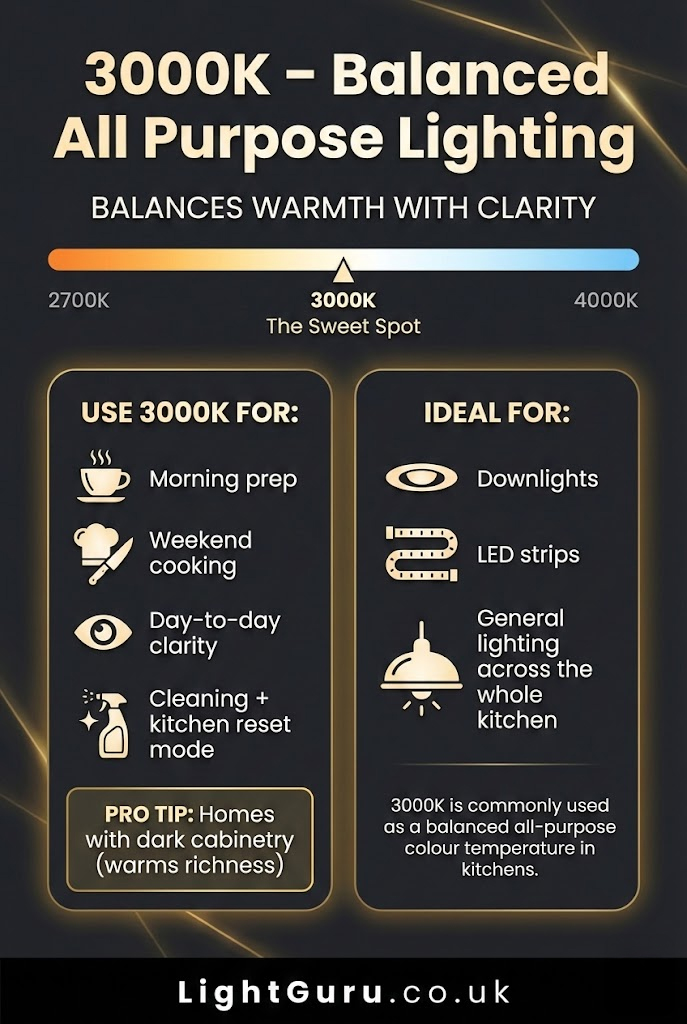 3000K – Balanced All Purpose Lighting

BALANCES WARMTH WITH CLARITY

2700K

3000K
The Sweet Spot

4000K

USE 3000K FOR:

Morning prep

Weekend cooking

Day-to-day clarity

Cleaning + kitchen reset mode

PRO TIP: Homes with dark cabinetry (warms richness)

IDEAL FOR:

Downlights

LED strips

General lighting across the whole kitchen

3000K is commonly used as a balanced all-purpose colour temperature in kitchens.

LightGuru.co.uk