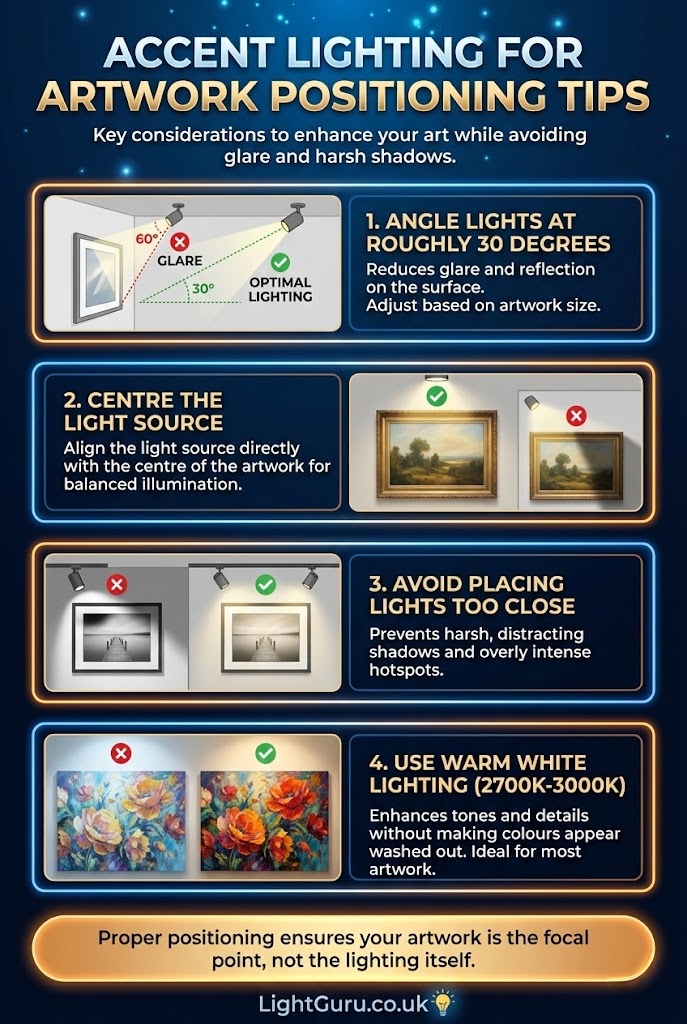 ACCENT LIGHTING FOR ARTWORK POSITIONING TIPS

Key considerations to enhance your art while avoiding glare and harsh shadows.

60°
GLARE
30°
OPTIMAL LIGHTING

1. ANGLE LIGHTS AT ROUGHLY 30 DEGREES

Reduces glare and reflection on the surface.
Adjust based on artwork size.

2. CENTRE THE LIGHT SOURCE

Align the light source directly with the centre of the artwork for balanced illumination.

3. AVOID PLACING LIGHTS TOO CLOSE

Prevents harsh, distracting shadows and overly intense hotspots.

4. USE WARM WHITE LIGHTING (2700K-3000K)

Enhances tones and details without making colours appear washed out. Ideal for most artwork.

Proper positioning ensures your artwork is the focal point, not the lighting itself.

LightGuru.co.uk