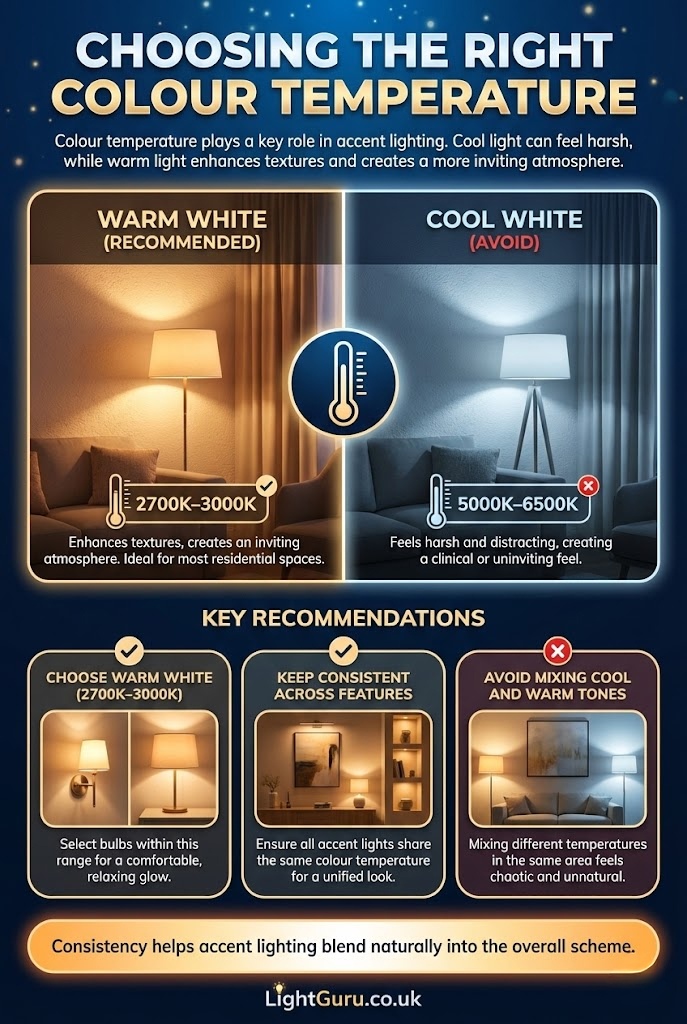 CHOOSING THE RIGHT COLOUR TEMPERATURE

Colour temperature plays a key role in accent lighting. Cool light can feel harsh, while warm light enhances textures and creates a more inviting atmosphere.

WARM WHITE (RECOMMENDED)

2700K–3000K

Enhances textures, creates an inviting atmosphere. Ideal for most residential spaces.

COOL WHITE (AVOID)

5000K–6500K

Feels harsh and distracting, creating a clinical or uninviting feel.

KEY RECOMMENDATIONS

CHOOSE WARM WHITE (2700K–3000K)

Select bulbs within this range for a comfortable, relaxing glow.

KEEP CONSISTENT ACROSS FEATURES

Ensure all accent lights share the same colour temperature for a unified look.

AVOID MIXING COOL AND WARM TONES

Mixing different temperatures in the same area feels chaotic and unnatural.

Consistency helps accent lighting blend naturally into the overall scheme.

LightGuru.co.uk