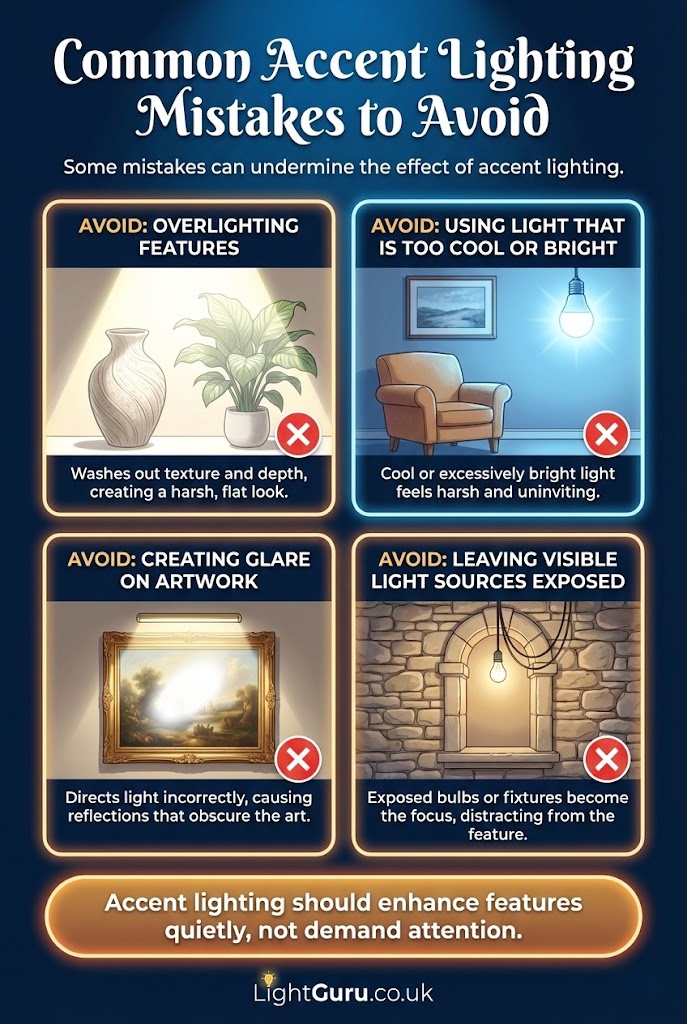 Common Accent Lighting Mistakes to Avoid

Some mistakes can undermine the effect of accent lighting.

AVOID: OVERLIGHTING FEATURES

Washes out texture and depth, creating a harsh, flat look.

AVOID: USING LIGHT THAT IS TOO COOL OR BRIGHT

Cool or excessively bright light feels harsh and uninviting.

AVOID: CREATING GLARE ON ARTWORK

Directs light incorrectly, causing reflections that obscure the art.

AVOID: LEAVING VISIBLE LIGHT SOURCES EXPOSED

Exposed bulbs or fixtures become the focus, distracting from the feature.

Accent lighting should enhance features quietly, not demand attention.

LightGuru.co.uk