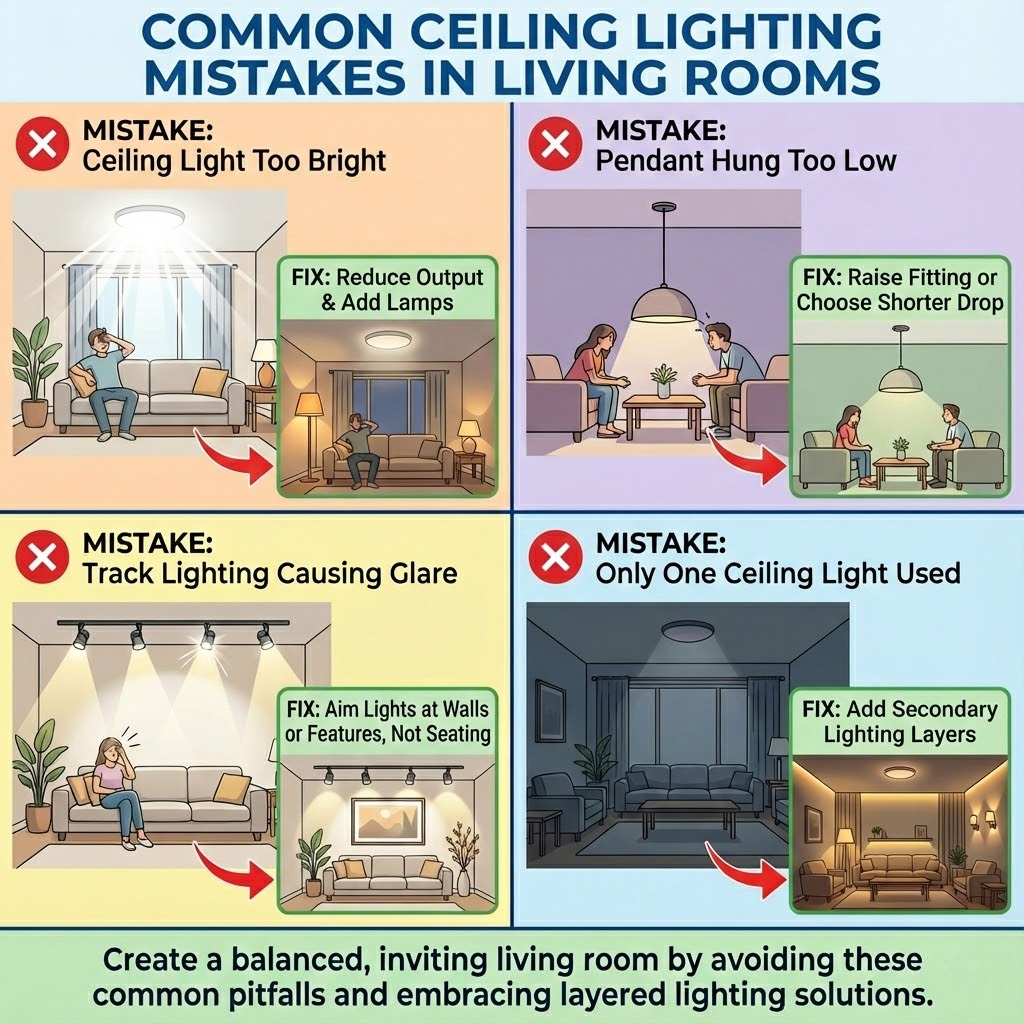 COMMON CEILING LIGHTING MISTAKES IN LIVING ROOMS

MISTAKE:
Ceiling Light Too Bright

FIX: Reduce Output & Add Lamps

MISTAKE:
Pendant Hung Too Low

FIX: Raise Fitting or Choose Shorter Drop

MISTAKE:
Track Lighting Causing Glare

FIX: Aim Lights at Walls or Features, Not Seating

MISTAKE:
Only One Ceiling Light Used

FIX: Add Secondary Lighting Layers

Create a balanced, inviting living room by avoiding these common pitfalls and embracing layered lighting solutions.