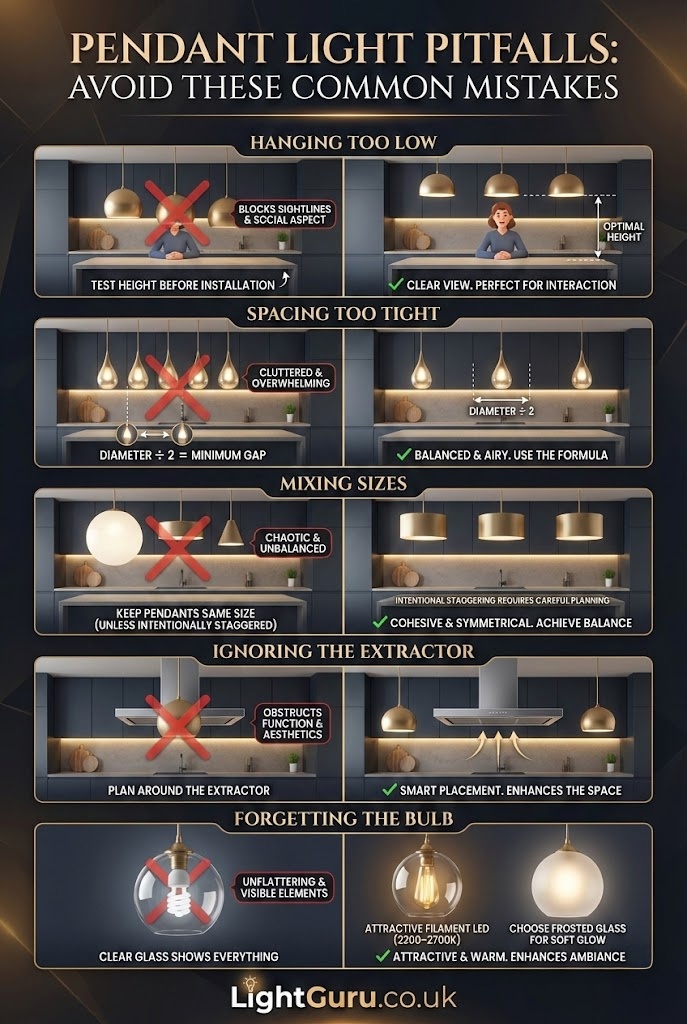 PENDANT LIGHT PITFALLS: AVOID THESE COMMON MISTAKES

HANGING TOO LOW

BLOCKS SIGHTLINES & SOCIAL ASPECT

TEST HEIGHT BEFORE INSTALLATION

OPTIMAL HEIGHT

✓ CLEAR VIEW. PERFECT FOR INTERACTION

SPACING TOO TIGHT

CLUTTERED & OVERWHELMING

DIAMETER ÷ 2 = MINIMUM GAP

DIAMETER ÷ 2

✓ BALANCED & AIRY. USE THE FORMULA

MIXING SIZES

CHAOTIC & UNBALANCED

KEEP PENDANTS SAME SIZE (UNLESS INTENTIONALLY STAGGERED)

INTENTIONAL STAGGERING REQUIRES CAREFUL PLANNING

✓ COHESIVE & SYMMETRICAL. ACHIEVE BALANCE

IGNORING THE EXTRACTOR

OBSTRUCTS FUNCTION & AESTHETICS

PLAN AROUND THE EXTRACTOR

✓ SMART PLACEMENT. ENHANCES THE SPACE

FORGETTING THE BULB

UNFLATTERING & VISIBLE ELEMENTS

CLEAR GLASS SHOWS EVERYTHING

ATTRACTIVE FILAMENT LED (2200–2700K)

CHOOSE FROSTED GLASS FOR SOFT GLOW

✓ ATTRACTIVE & WARM. ENHANCES AMBIANCE

LightGuru.co.uk