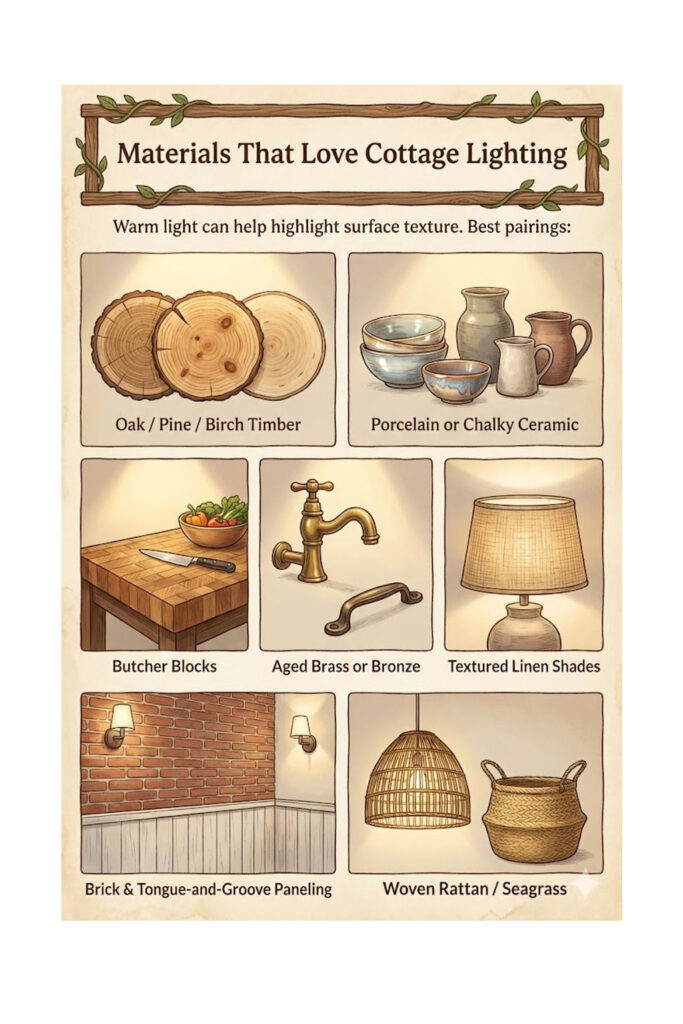 Materials That Love Cottage Lighting

Warm light can help highlight surface texture. Best pairings:

Oak / Pine / Birch Timber

Porcelain or Chalky Ceramic

Butcher Blocks

Aged Brass or Bronze

Textured Linen Shades

Brick & Tongue-and-Groove Paneling

Woven Rattan / Seagrass