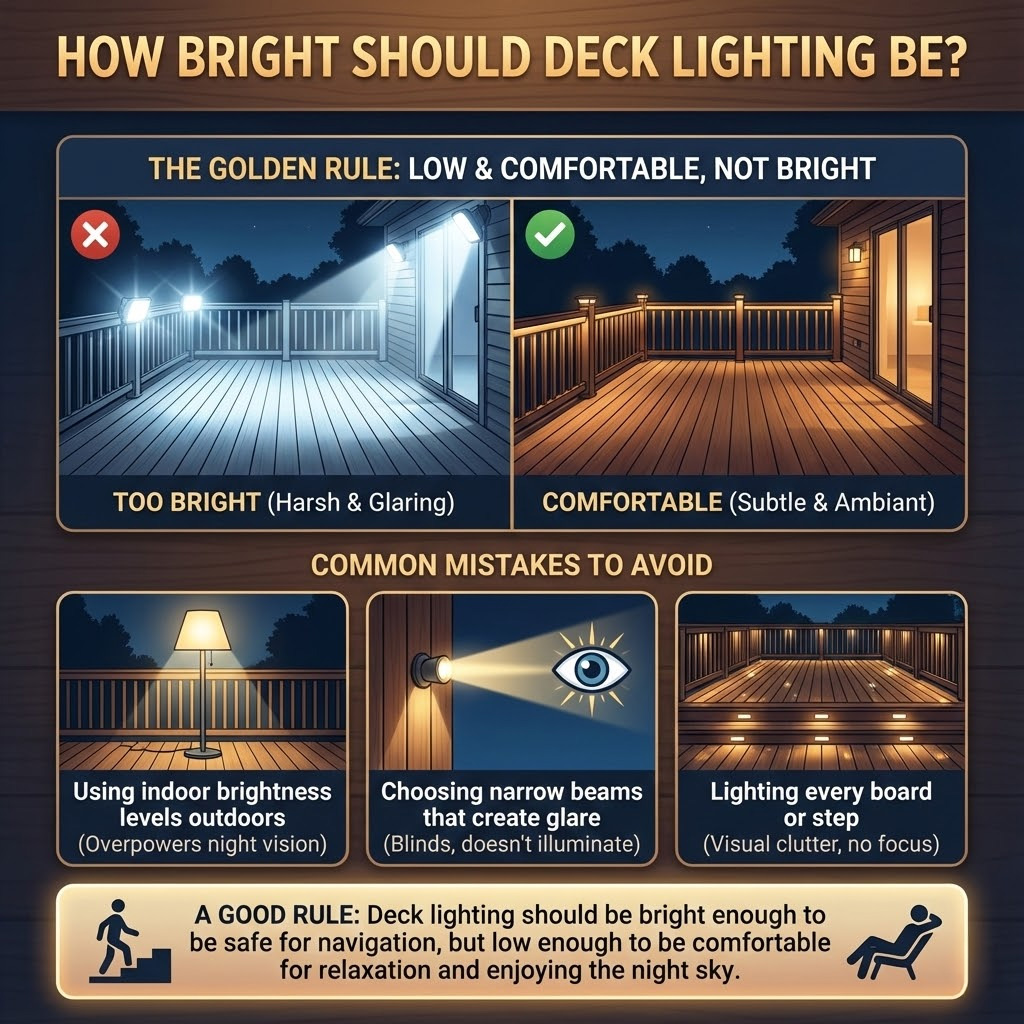 HOW BRIGHT SHOULD DECK LIGHTING BE?

THE GOLDEN RULE: LOW & COMFORTABLE, NOT BRIGHT

TOO BRIGHT (Harsh & Glaring)

COMFORTABLE (Subtle & Ambiant)

COMMON MISTAKES TO AVOID

Using indoor brightness levels outdoors
(Overpowers night vision)

Choosing narrow beams that create glare
(Blinds, doesn't illuminate)

Lighting every board or step
(Visual clutter, no focus)

A GOOD RULE: Deck lighting should be bright enough to be safe for navigation, but low enough to be comfortable for relaxation and enjoying the night sky.