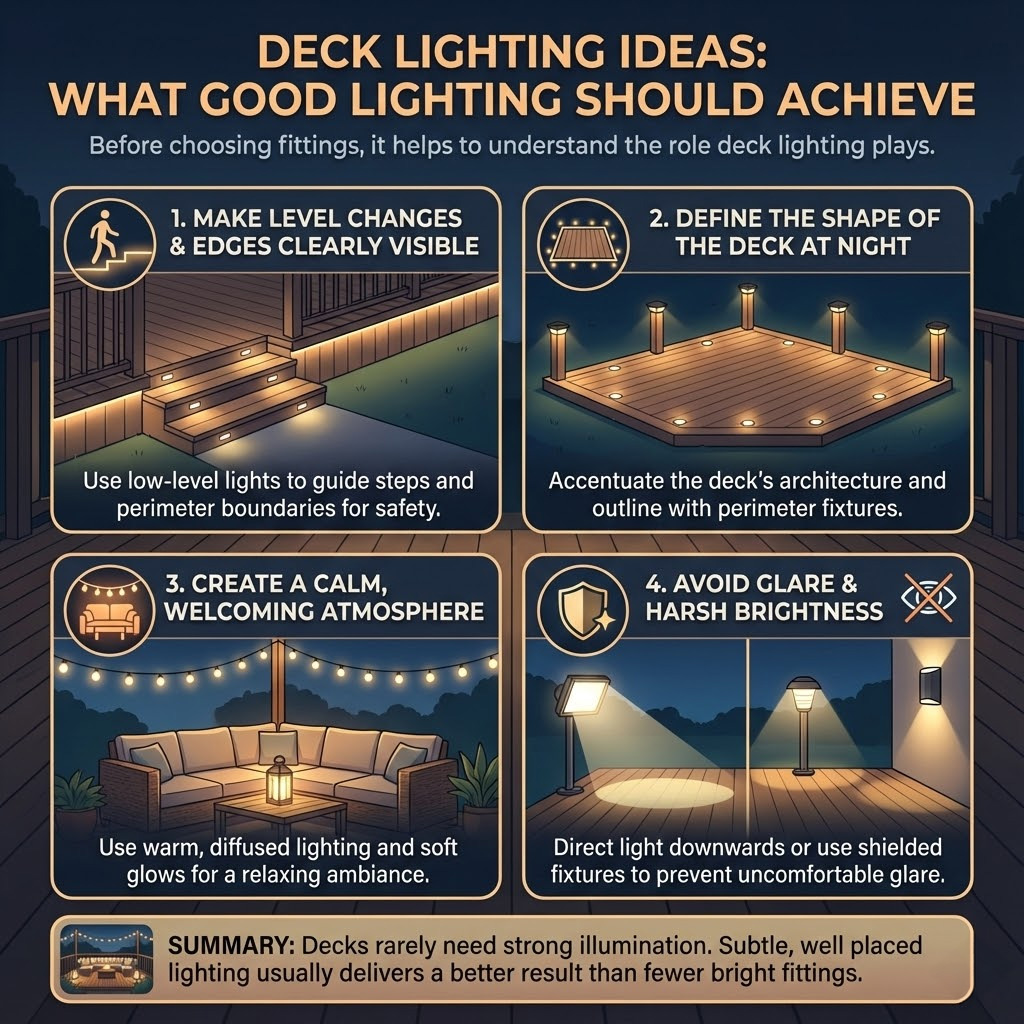 DECK LIGHTING IDEAS: WHAT GOOD LIGHTING SHOULD ACHIEVE

Before choosing fittings, it helps to understand the role deck lighting plays.

1. MAKE LEVEL CHANGES & EDGES CLEARLY VISIBLE

Use low-level lights to guide steps and perimeter boundaries for safety.

2. DEFINE THE SHAPE OF THE DECK AT NIGHT

Accentuate the deck's architecture and outline with perimeter fixtures.

3. CREATE A CALM, WELCOMING ATMOSPHERE

Use warm, diffused lighting and soft glows for a relaxing ambiance.

4. AVOID GLARE & HARSH BRIGHTNESS

Direct light downwards or use shielded fixtures to prevent uncomfortable glare.

SUMMARY: Decks rarely need strong illumination. Subtle, well placed lighting usually delivers a better result than fewer bright fittings.