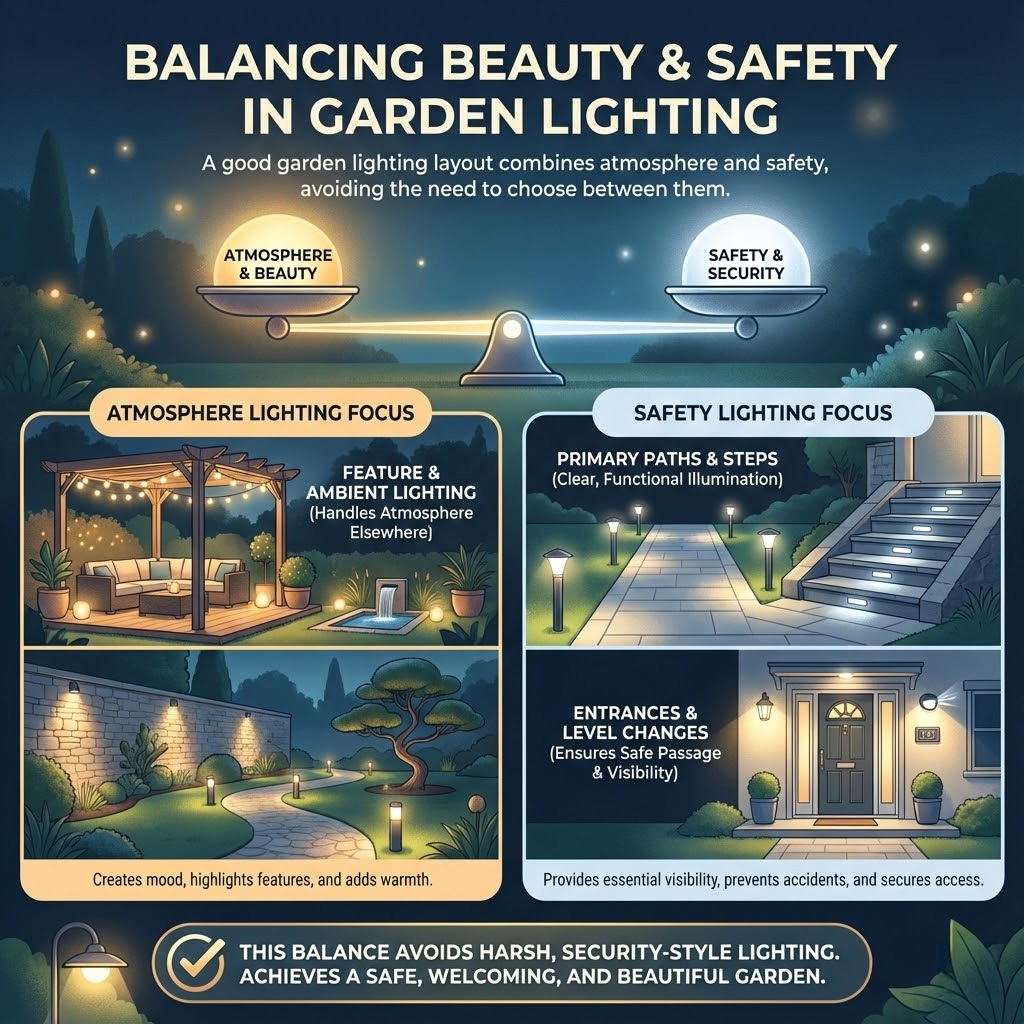 BALANCING BEAUTY & SAFETY IN GARDEN LIGHTING

A good garden lighting layout combines atmosphere and safety, avoiding the need to choose between them.

ATMOSPHERE & BEAUTY

SAFETY & SECURITY

ATMOSPHERE LIGHTING FOCUS

FEATURE & AMBIENT LIGHTING (Handles Atmosphere Elsewhere)

Creates mood, highlights features, and adds warmth.

SAFETY LIGHTING FOCUS

PRIMARY PATHS & STEPS (Clear, Functional Illumination)

ENTRANCES & LEVEL CHANGES (Ensures Safe Passage & Visibility)

Provides essential visibility, prevents accidents, and secures access.

THIS BALANCE AVOIDS HARSH, SECURITY-STYLE LIGHTING. ACHIEVES A SAFE, WELCOMING, AND BEAUTIFUL GARDEN.