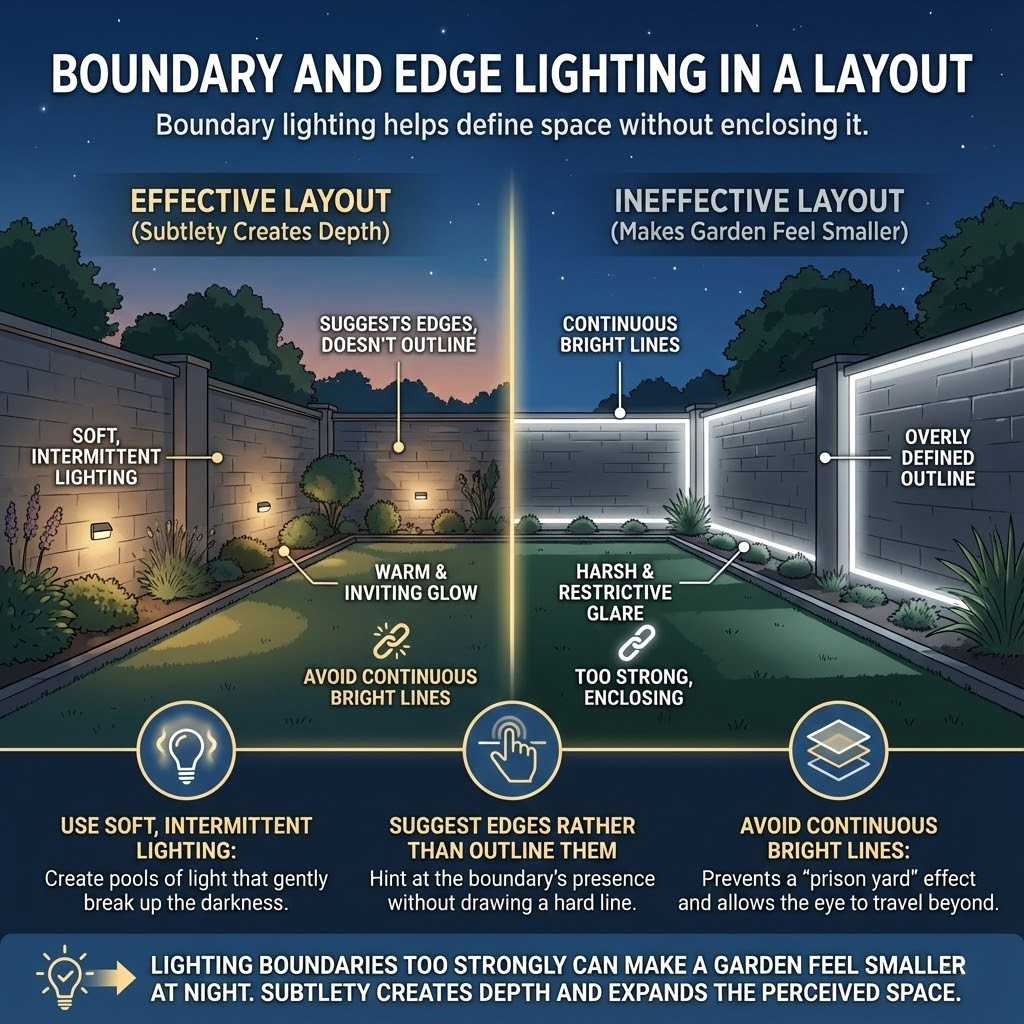 BOUNDARY AND EDGE LIGHTING IN A LAYOUT

Boundary lighting helps define space without enclosing it.

EFFECTIVE LAYOUT
(Subtlety Creates Depth)

SUGGESTS EDGES, DOESN'T OUTLINE

SOFT, INTERMITTENT LIGHTING

WARM & INVITING GLOW

AVOID CONTINUOUS BRIGHT LINES

INEFFECTIVE LAYOUT
(Makes Garden Feel Smaller)

CONTINUOUS BRIGHT LINES

OVERLY DEFINED OUTLINE

HARSH & RESTRICTIVE GLARE

TOO STRONG, ENCLOSING

USE SOFT, INTERMITTENT LIGHTING:
Create pools of light that gently break up the darkness.

SUGGEST EDGES RATHER THAN OUTLINE THEM
Hint at the boundary's presence without drawing a hard line.

AVOID CONTINUOUS BRIGHT LINES:
Prevents a "prison yard" effect and allows the eye to travel beyond.

LIGHTING BOUNDARIES TOO STRONGLY CAN MAKE A GARDEN FEEL SMALLER AT NIGHT. SUBTLETY CREATES DEPTH AND EXPANDS THE PERCEIVED SPACE.