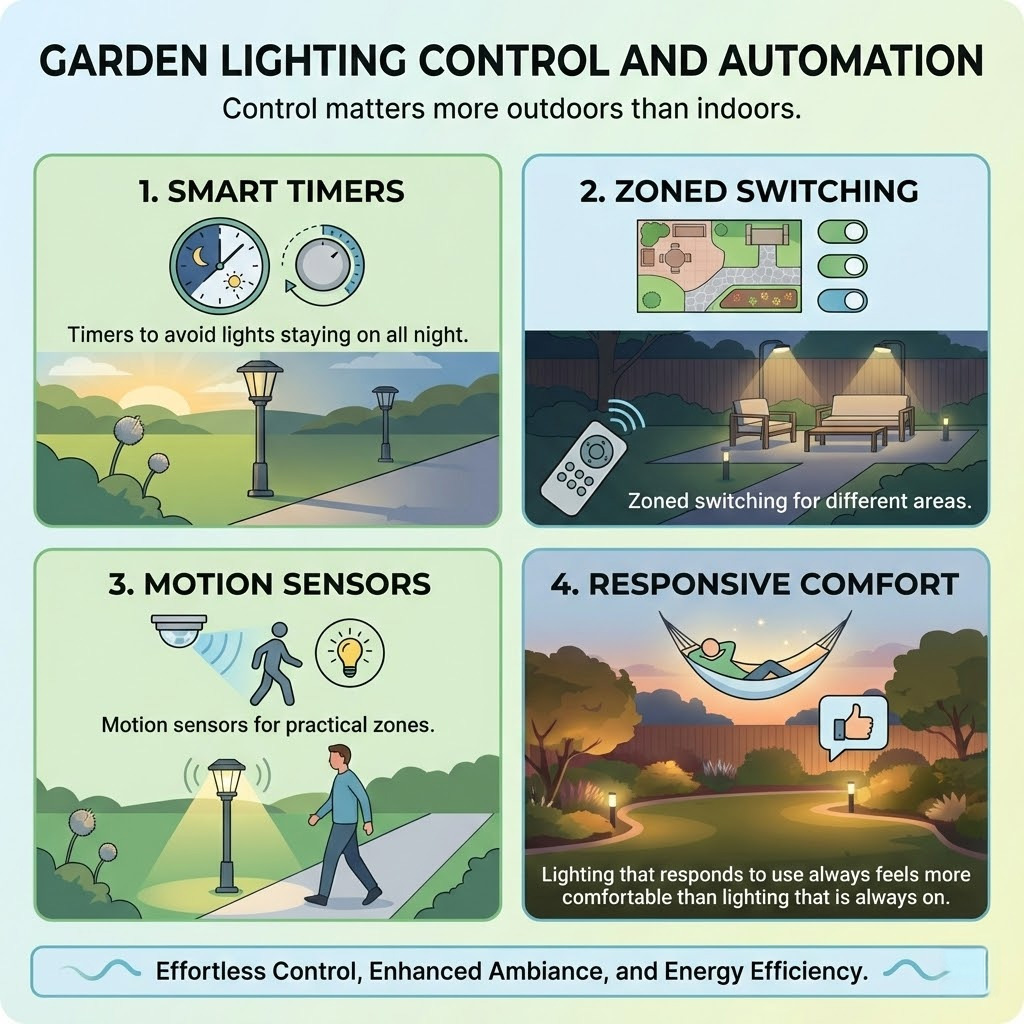 GARDEN LIGHTING CONTROL AND AUTOMATION

Control matters more outdoors than indoors.

1. SMART TIMERS

Timers to avoid lights staying on all night.

2. ZONED SWITCHING

Zoned switching for different areas.

3. MOTION SENSORS

Motion sensors for practical zones.

4. RESPONSIVE COMFORT

Lighting that responds to use always feels more comfortable than lighting that is always on.

Effortless Control, Enhanced Ambiance, and Energy Efficiency.