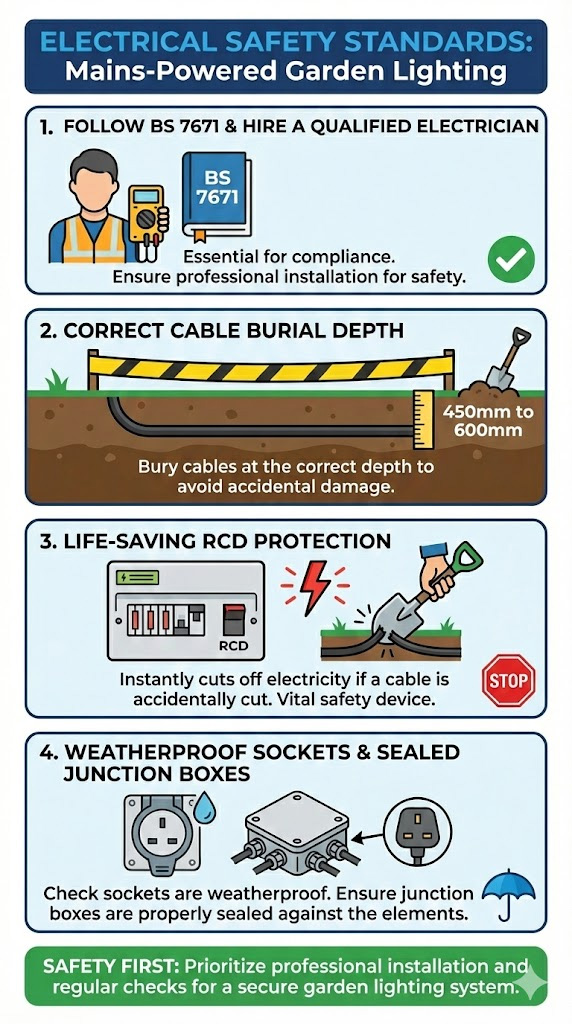 ELECTRICAL SAFETY STANDARDS: Mains-Powered Garden Lighting

1. FOLLOW BS 7671 & HIRE A QUALIFIED ELECTRICIAN

BS 7671

Essential for compliance. Ensure professional installation for safety.

2. CORRECT CABLE BURIAL DEPTH

450mm to 600mm

Bury cables at the correct depth to avoid accidental damage.

3. LIFE-SAVING RCD PROTECTION

RCD

Instantly cuts off electricity if a cable is accidentally cut. Vital safety device.

STOP

4. WEATHERPROOF SOCKETS & SEALED JUNCTION BOXES

Check sockets are weatherproof. Ensure junction boxes are properly sealed against the elements.

SAFETY FIRST: Prioritize professional installation and regular checks for a secure garden lighting system.