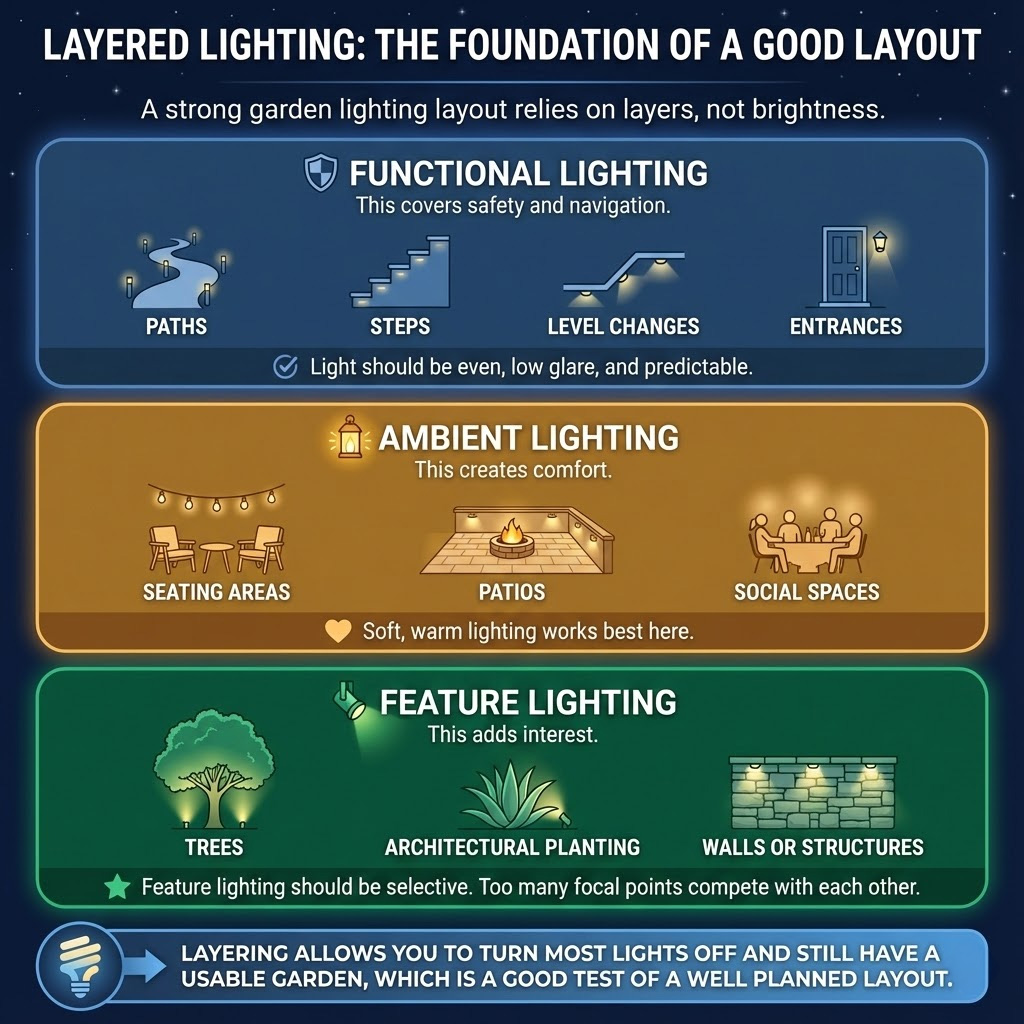 LAYERED LIGHTING: THE FOUNDATION OF A GOOD LAYOUT

A strong garden lighting layout relies on layers, not brightness.

FUNCTIONAL LIGHTING
This covers safety and navigation.

PATHS
STEPS
LEVEL CHANGES
ENTRANCES

Light should be even, low glare, and predictable.

AMBIENT LIGHTING
This creates comfort.

SEATING AREAS
PATIOS
SOCIAL SPACES

Soft, warm lighting works best here.

FEATURE LIGHTING
This adds interest.

TREES
ARCHITECTURAL PLANTING
WALLS OR STRUCTURES

Feature lighting should be selective. Too many focal points compete with each other.

LAYERING ALLOWS YOU TO TURN MOST LIGHTS OFF AND STILL HAVE A USABLE GARDEN, WHICH IS A GOOD TEST OF A WELL PLANNED LAYOUT.