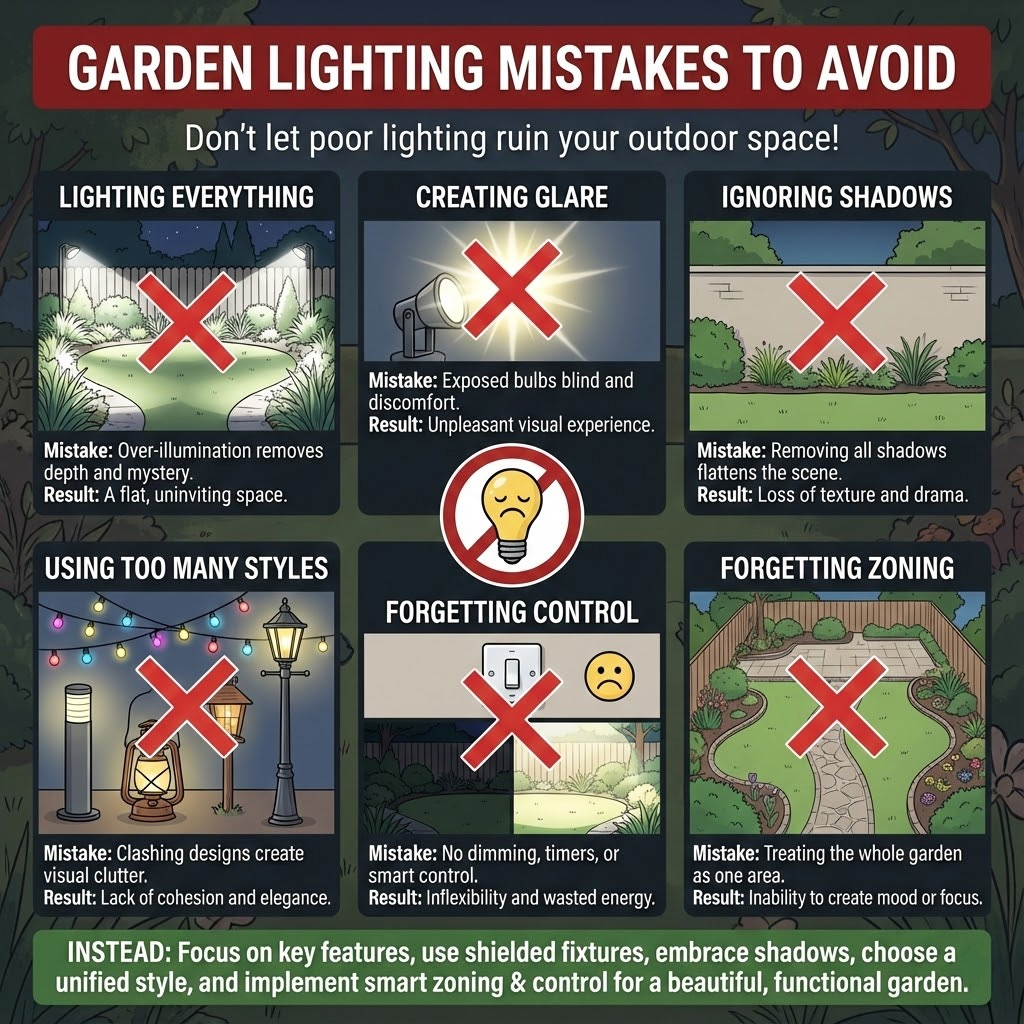 GARDEN LIGHTING MISTAKES TO AVOID

Don't let poor lighting ruin your outdoor space!

LIGHTING EVERYTHING

Mistake: Over-illumination removes depth and mystery.
Result: A flat, uninviting space.

CREATING GLARE

Mistake: Exposed bulbs blind and discomfort.
Result: Unpleasant visual experience.

IGNORING SHADOWS

Mistake: Removing all shadows flattens the scene.
Result: Loss of texture and drama.

USING TOO MANY STYLES

Mistake: Clashing designs create visual clutter.
Result: Lack of cohesion and elegance.

FORGETTING CONTROL

Mistake: No dimming, timers, or smart control.
Result: Inflexibility and wasted energy.

FORGETTING ZONING

Mistake: Treating the whole garden as one area.
Result: Inability to create mood or focus.

INSTEAD: Focus on key features, use shielded fixtures, embrace shadows, choose a unified style, and implement smart zoning & control for a beautiful, functional garden.