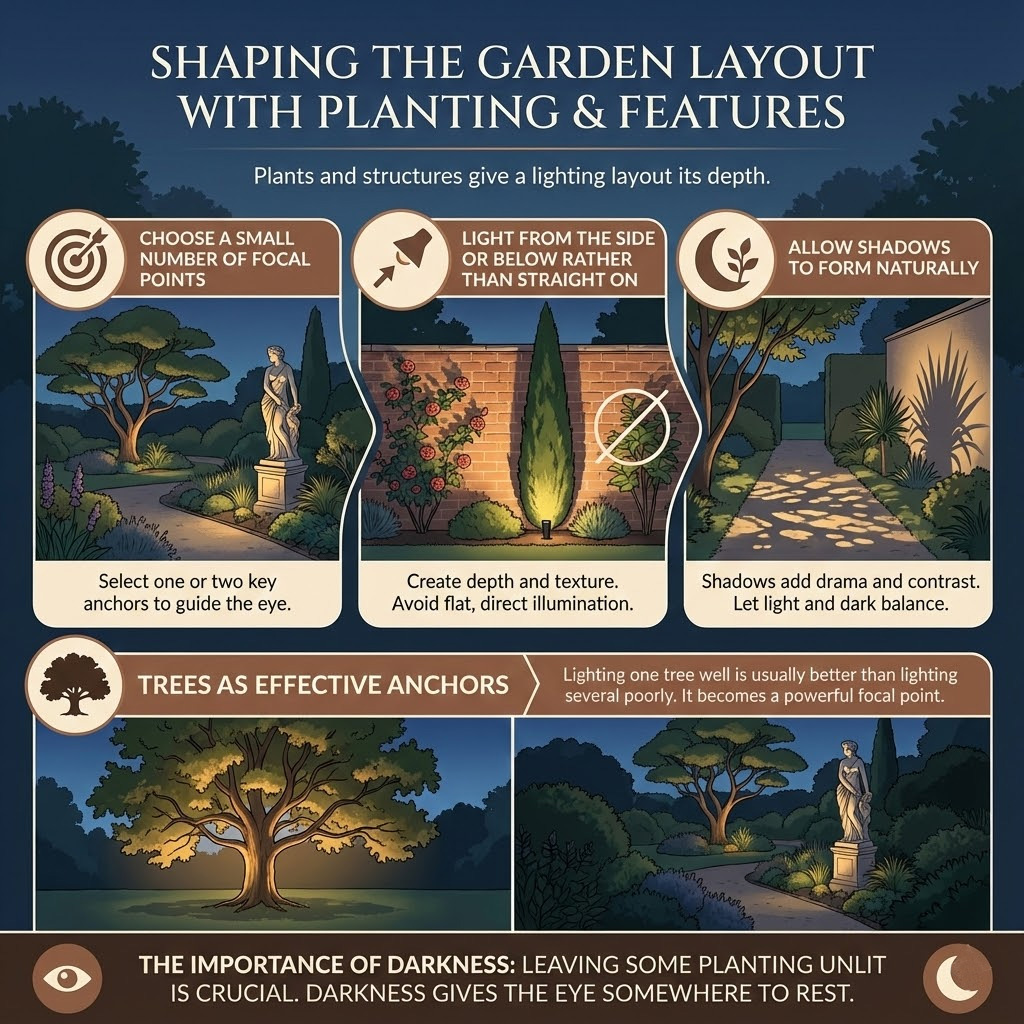 SHAPING THE GARDEN LAYOUT WITH PLANTING & FEATURES

Plants and structures give a lighting layout its depth.

CHOOSE A SMALL NUMBER OF FOCAL POINTS

Select one or two key anchors to guide the eye.

LIGHT FROM THE SIDE OR BELOW RATHER THAN STRAIGHT ON

Create depth and texture. Avoid flat, direct illumination.

ALLOW SHADOWS TO FORM NATURALLY

Shadows add drama and contrast. Let light and dark balance.

TREES AS EFFECTIVE ANCHORS

Lighting one tree well is usually better than lighting several poorly. It becomes a powerful focal point.

THE IMPORTANCE OF DARKNESS: LEAVING SOME PLANTING UNLIT IS CRUCIAL. DARKNESS GIVES THE EYE SOMEWHERE TO REST.