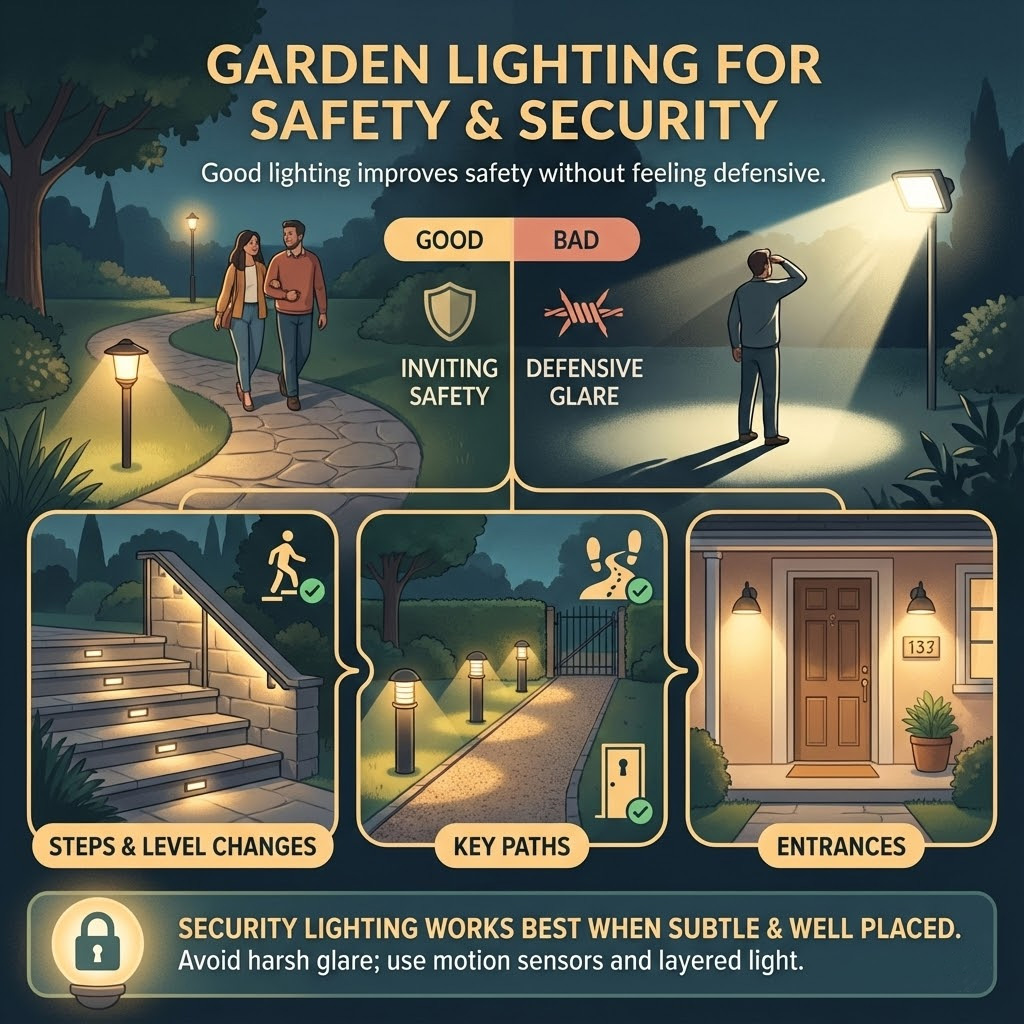 GARDEN LIGHTING FOR SAFETY & SECURITY

Good lighting improves safety without feeling defensive.

GOOD

BAD

INVITING SAFETY

DEFENSIVE GLARE

133

STEPS & LEVEL CHANGES

KEY PATHS

ENTRANCES

SECURITY LIGHTING WORKS BEST WHEN SUBTLE & WELL PLACED.
Avoid harsh glare; use motion sensors and layered light.