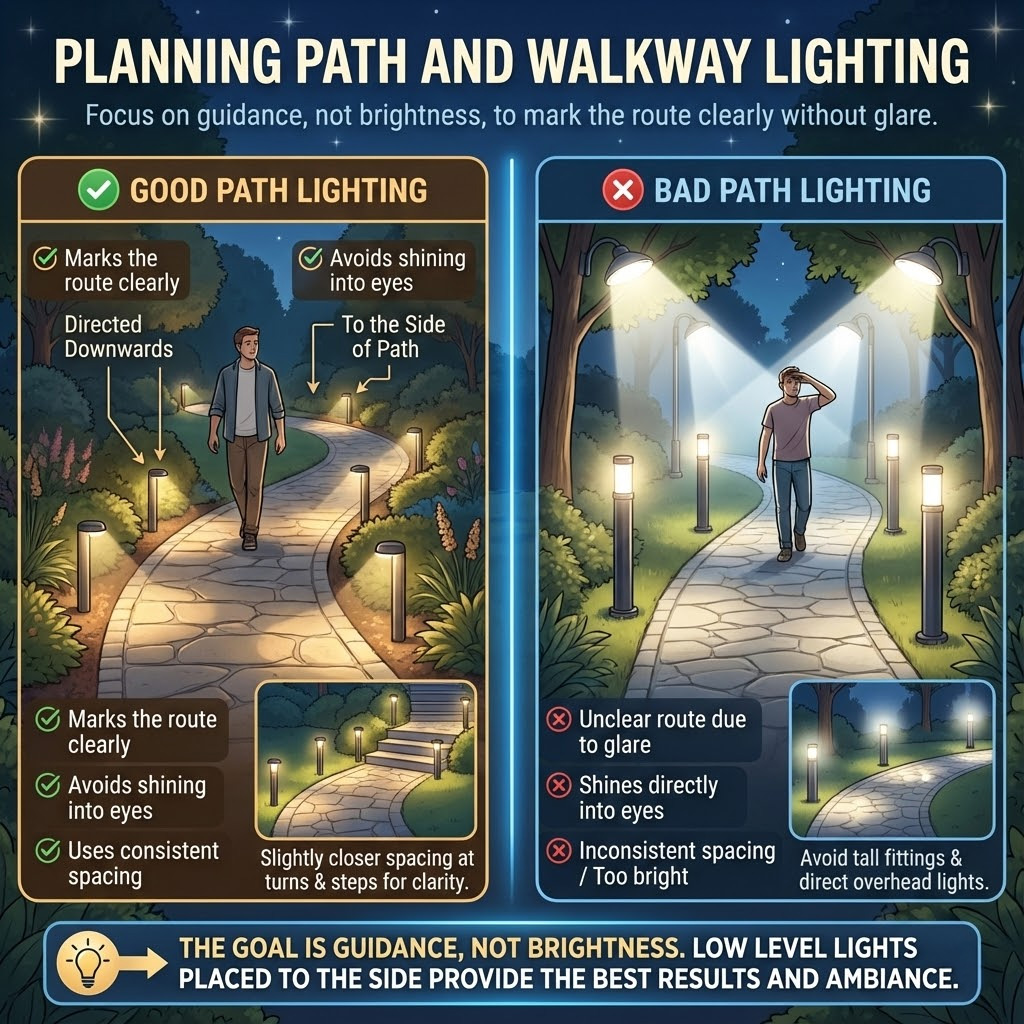 PLANNING PATH AND WALKWAY LIGHTING

Focus on guidance, not brightness, to mark the route clearly without glare.

GOOD PATH LIGHTING

Marks the route clearly

Avoids shining into eyes

Directed Downwards

To the Side of Path

Marks the route clearly

Avoids shining into eyes

Uses consistent spacing

Slightly closer spacing at turns & steps for clarity.

BAD PATH LIGHTING

Unclear route due to glare

Shines directly into eyes

Inconsistent spacing / Too bright

Avoid tall fittings & direct overhead lights.

THE GOAL IS GUIDANCE, NOT BRIGHTNESS. LOW LEVEL LIGHTS PLACED TO THE SIDE PROVIDE THE BEST RESULTS AND AMBIANCE.