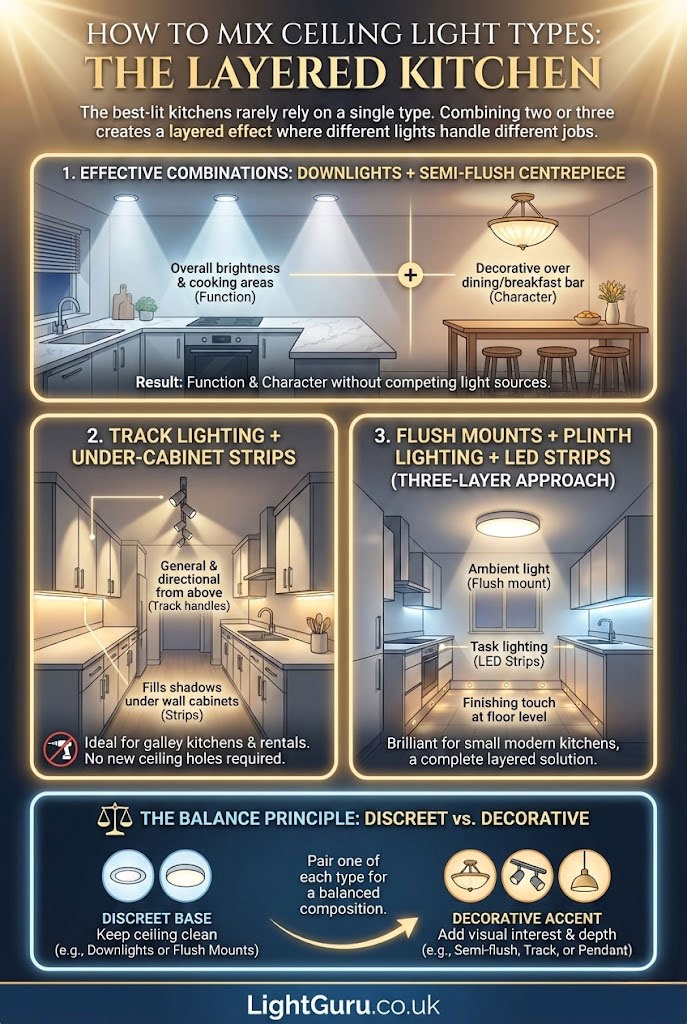 HOW TO MIX CEILING LIGHT TYPES:
THE LAYERED KITCHEN

The best-lit kitchens rarely rely on a single type. Combining two or three creates a layered effect where different lights handle different jobs.

1. EFFECTIVE COMBINATIONS: DOWNLIGHTS + SEMI-FLUSH CENTREPIECE

Overall brightness & cooking areas (Function)

+

Decorative over dining/breakfast bar (Character)

Result: Function & Character without competing light sources.

2. TRACK LIGHTING + UNDER-CABINET STRIPS

General & directional from above (Track handles)

Fills shadows under wall cabinets (Strips)

Ideal for galley kitchens & rentals. No new ceiling holes required.

3. FLUSH MOUNTS + PLINTH LIGHTING + LED STRIPS (THREE-LAYER APPROACH)

Ambient light (Flush mount)

Task lighting (LED Strips)

Finishing touch at floor level

Brilliant for small modern kitchens, a complete layered solution.

THE BALANCE PRINCIPLE: DISCREET vs. DECORATIVE

DISCREET BASE
Keep ceiling clean
(e.g., Downlights or Flush Mounts)

Pair one of each type for a balanced composition.

DECORATIVE ACCENT
Add visual interest & depth
(e.g., Semi-flush, Track, or Pendant)

LightGuru.co.uk