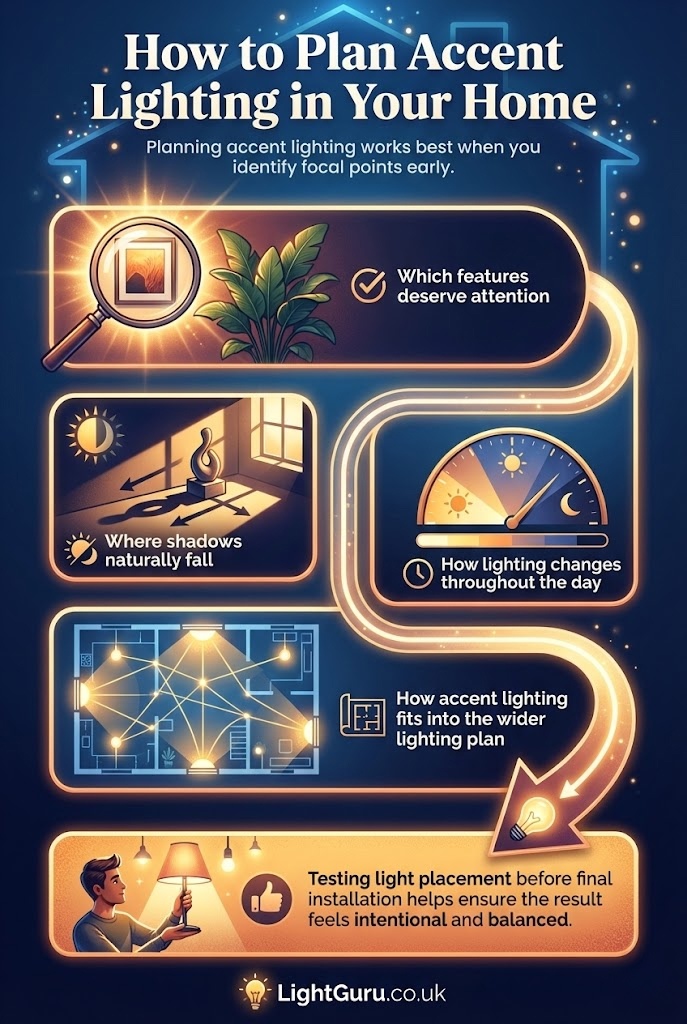 How to Plan Accent Lighting in Your Home

Planning accent lighting works best when you identify focal points early.

Which features deserve attention

Where shadows naturally fall

How lighting changes throughout the day

How accent lighting fits into the wider lighting plan

Testing light placement before final installation helps ensure the result feels intentional and balanced.

LightGuru.co.uk