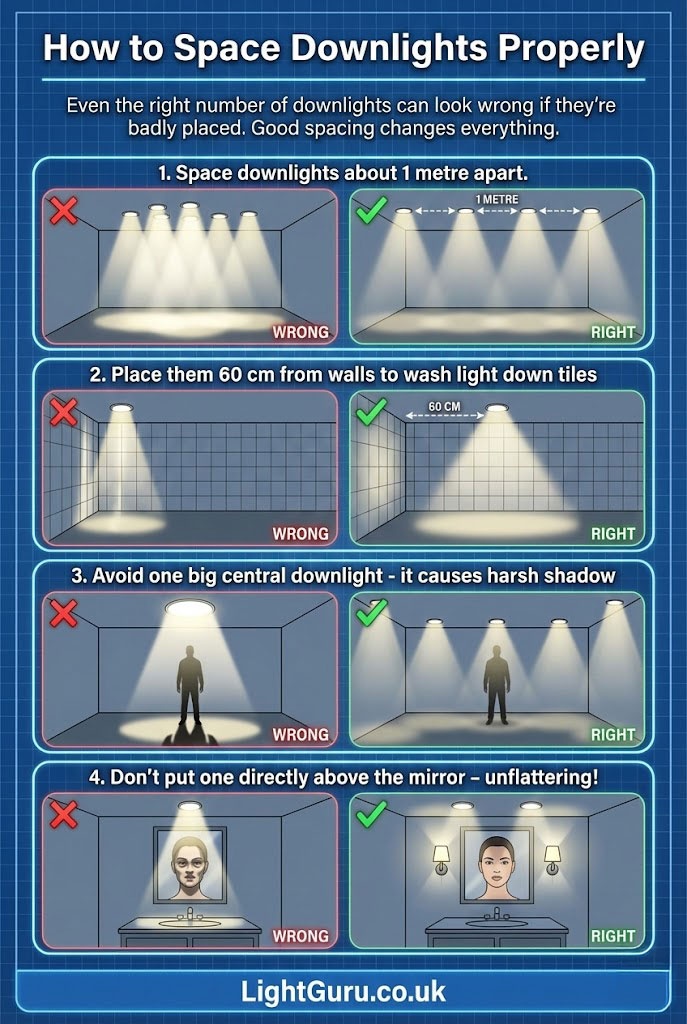 How to Space Downlights Properly

Even the right number of downlights can look wrong if they're badly placed. Good spacing changes everything.

1. Space downlights about 1 metre apart.

WRONG

1 METRE

RIGHT

2. Place them 60 cm from walls to wash light down tiles

WRONG

60 CM

RIGHT

3. Avoid one big central downlight - it causes harsh shadow

WRONG

RIGHT

4. Don't put one directly above the mirror – unflattering!

WRONG

RIGHT

LightGuru.co.uk