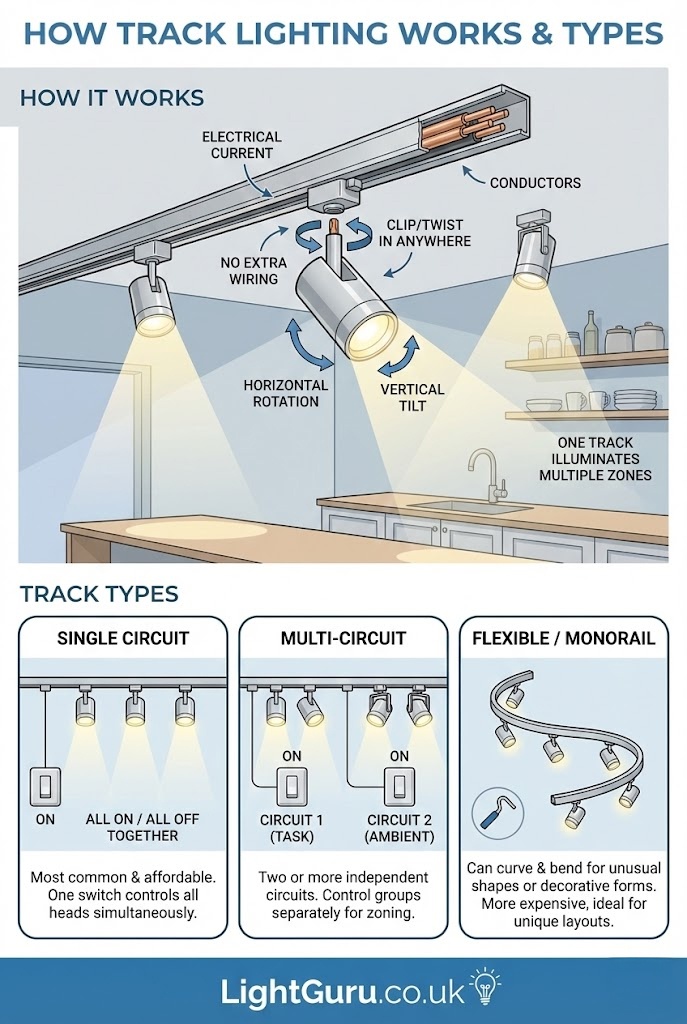 HOW TRACK LIGHTING WORKS & TYPES

HOW IT WORKS

ELECTRICAL CURRENT

CONDUCTORS

CLIP/TWIST IN ANYWHERE

NO EXTRA WIRING

HORIZONTAL ROTATION

VERTICAL TILT

ONE TRACK ILLUMINATES MULTIPLE ZONES

TRACK TYPES

SINGLE CIRCUIT

ON

ALL ON / ALL OFF TOGETHER

Most common & affordable. One switch controls all heads simultaneously.

MULTI-CIRCUIT

ON

ON

CIRCUIT 1 (TASK)

CIRCUIT 2 (AMBIENT)

Two or more independent circuits. Control groups separately for zoning.

FLEXIBLE / MONORAIL

Can curve & bend for unusual shapes or decorative forms. More expensive, ideal for unique layouts.

LightGuru.co.uk