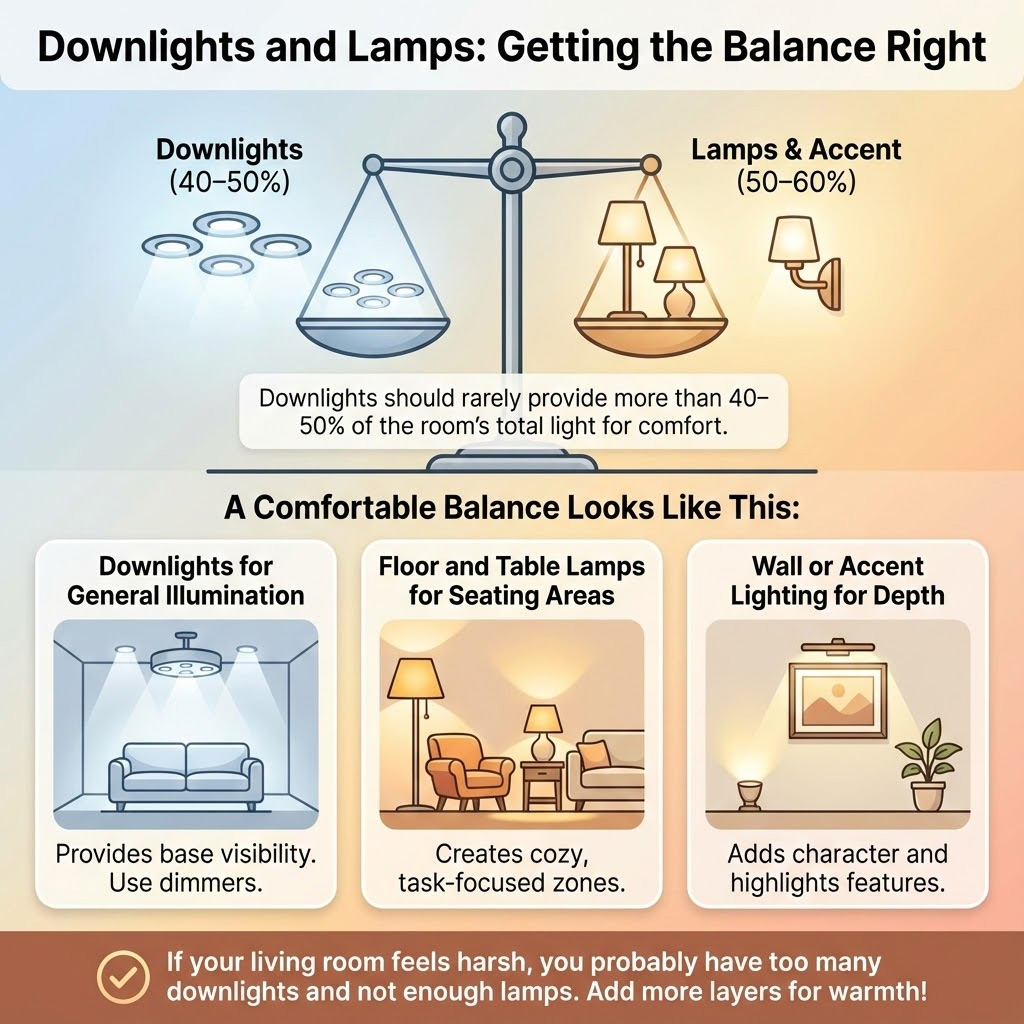 Downlights and Lamps: Getting the Balance Right

Downlights
(40–50%)

Lamps & Accent
(50–60%)

Downlights should rarely provide more than 40–50% of the room's total light for comfort.

A Comfortable Balance Looks Like This:

Downlights for General Illumination

Provides base visibility. Use dimmers.

Floor and Table Lamps for Seating Areas

Creates cozy, task-focused zones.

Wall or Accent Lighting for Depth

Adds character and highlights features.

If your living room feels harsh, you probably have too many downlights and not enough lamps. Add more layers for warmth!