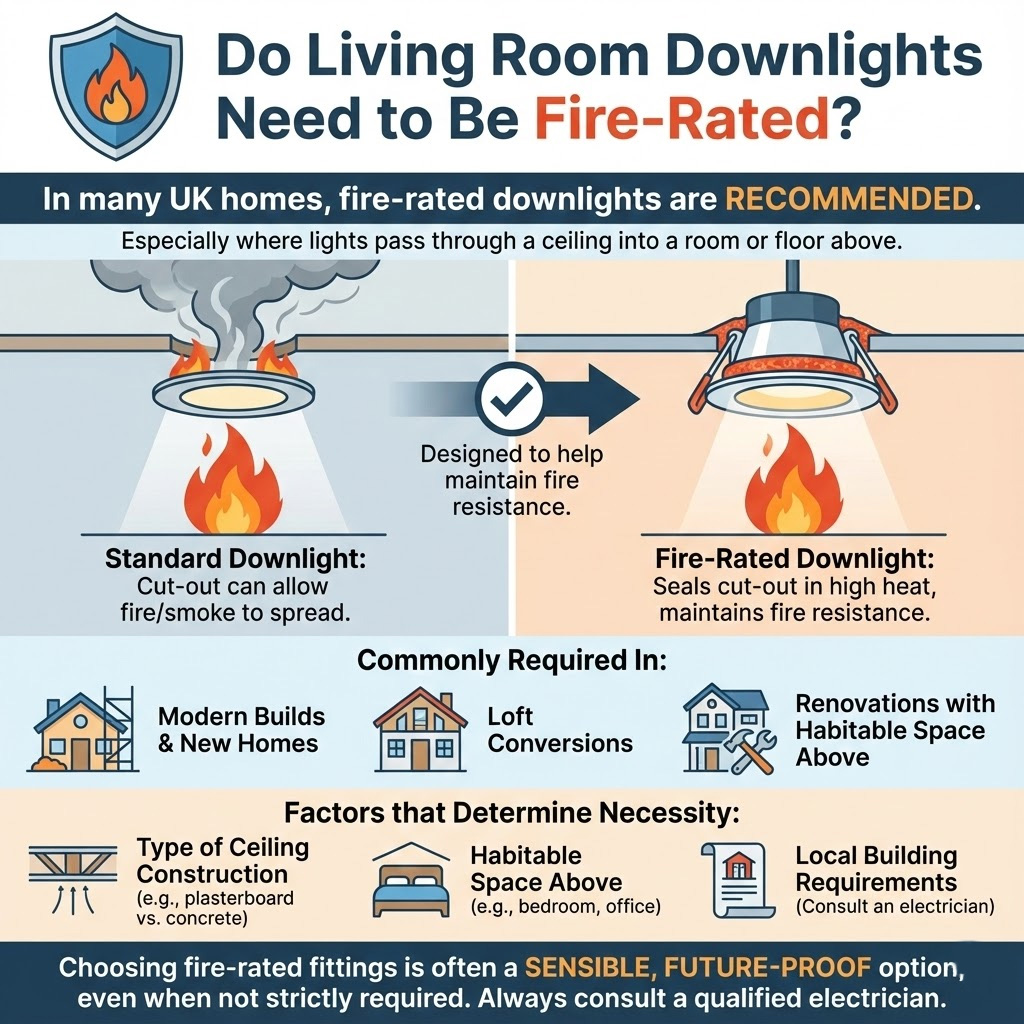 Do Living Room Downlights Need to Be Fire-Rated?

In many UK homes, fire-rated downlights are RECOMMENDED.

Especially where lights pass through a ceiling into a room or floor above.

Designed to help maintain fire resistance.

Standard Downlight:
Cut-out can allow fire/smoke to spread.

Fire-Rated Downlight:
Seals cut-out in high heat, maintains fire resistance.

Commonly Required In:

Modern Builds & New Homes

Loft Conversions

Renovations with Habitable Space Above

Factors that Determine Necessity:

Type of Ceiling Construction
(e.g., plasterboard vs. concrete)

Habitable Space Above
(e.g., bedroom, office)

Local Building Requirements
(Consult an electrician)

Choosing fire-rated fittings is often a SENSIBLE, FUTURE-PROOF option, even when not strictly required. Always consult a qualified electrician.