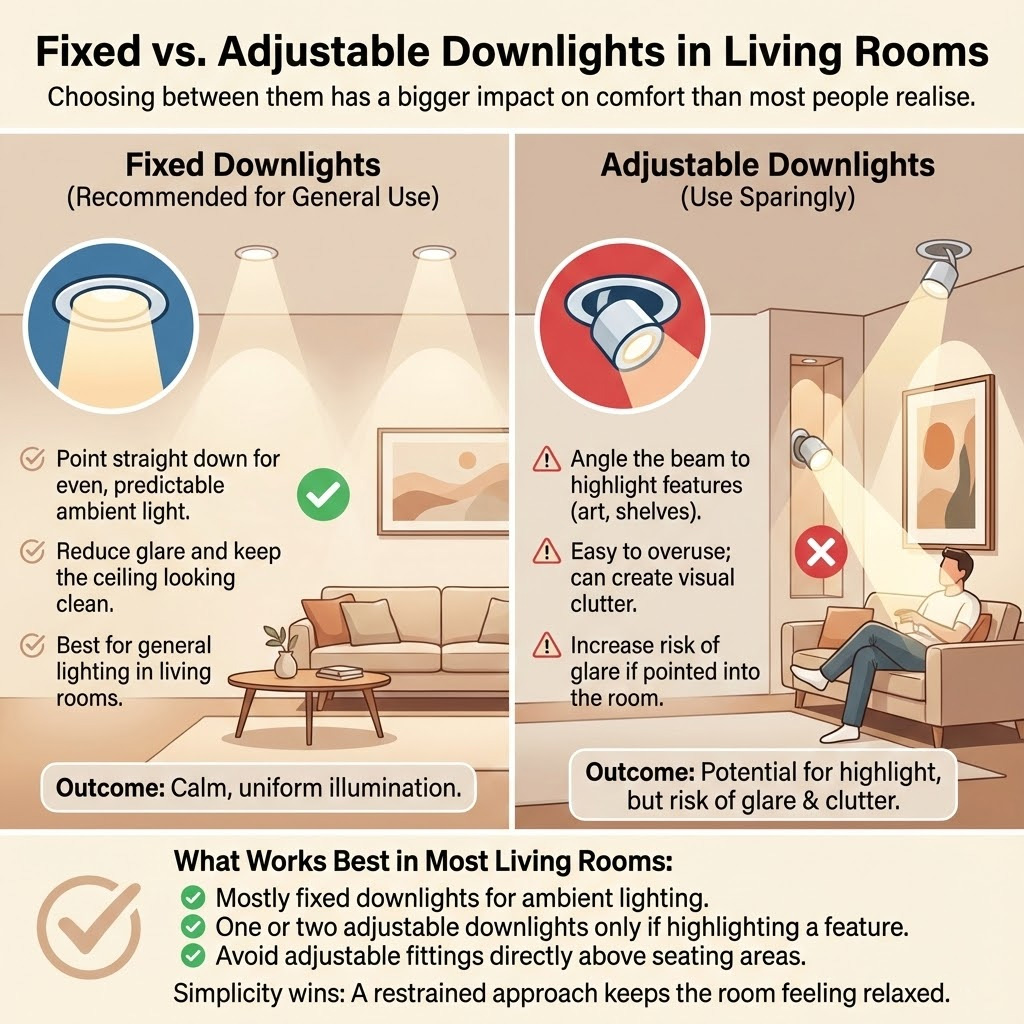 Fixed vs. Adjustable Downlights in Living Rooms

Choosing between them has a bigger impact on comfort than most people realise.

Fixed Downlights
(Recommended for General Use)

Point straight down for even, predictable ambient light.

Reduce glare and keep the ceiling looking clean.

Best for general lighting in living rooms.

Outcome: Calm, uniform illumination.

Adjustable Downlights
(Use Sparingly)

Angle the beam to highlight features (art, shelves).

Easy to overuse; can create visual clutter.

Increase risk of glare if pointed into the room.

Outcome: Potential for highlight, but risk of glare & clutter.

What Works Best in Most Living Rooms:

Mostly fixed downlights for ambient lighting.

One or two adjustable downlights only if highlighting a feature.

Avoid adjustable fittings directly above seating areas.

Simplicity wins: A restrained approach keeps the room feeling relaxed.