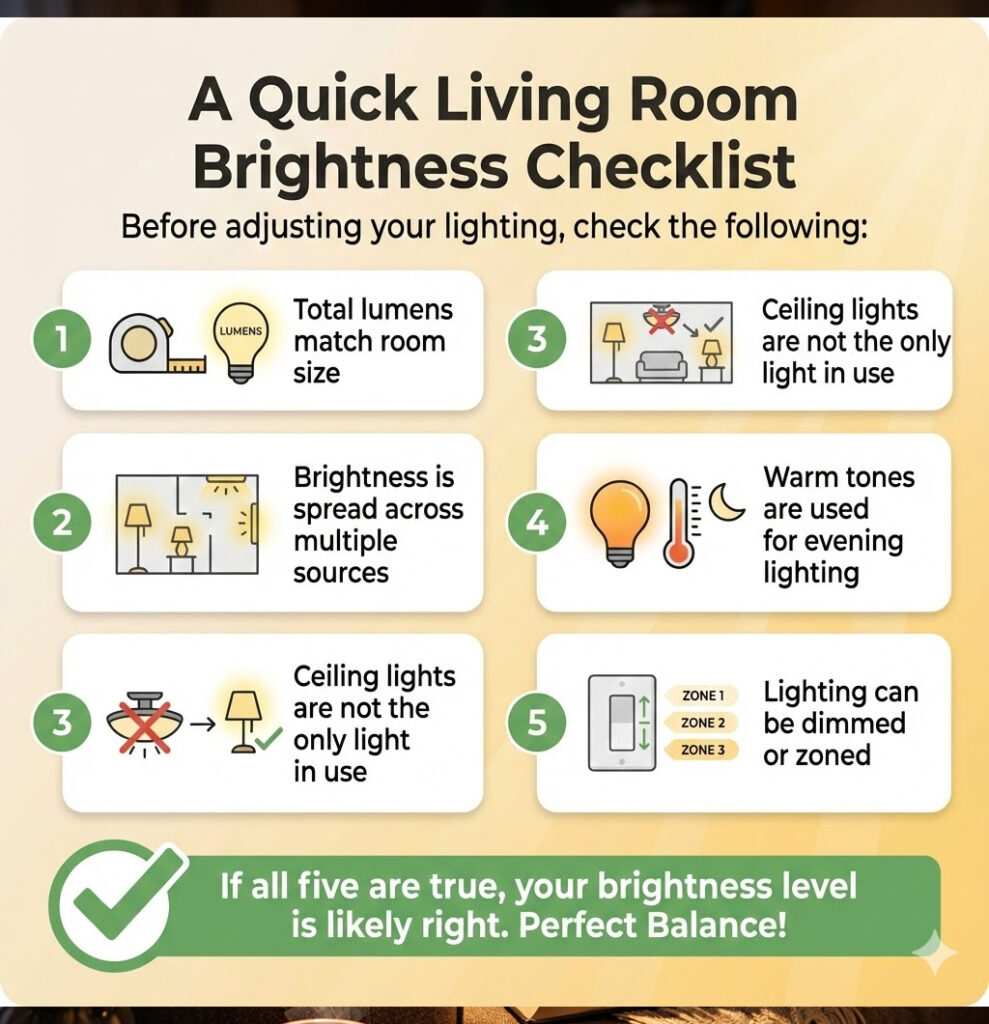 A Quick Living Room Brightness Checklist

Before adjusting your lighting, check the following:

1 LUMENS Total lumens match room size

2 Brightness is spread across multiple sources

3 Ceiling lights are not the only light in use

3 Ceiling lights are not the only light in use

4 Warm tones are used for evening lighting

5 ZONE 1 ZONE 2 ZONE 3 Lighting can be dimmed or zoned

If all five are true, your brightness level is likely right. Perfect Balance!