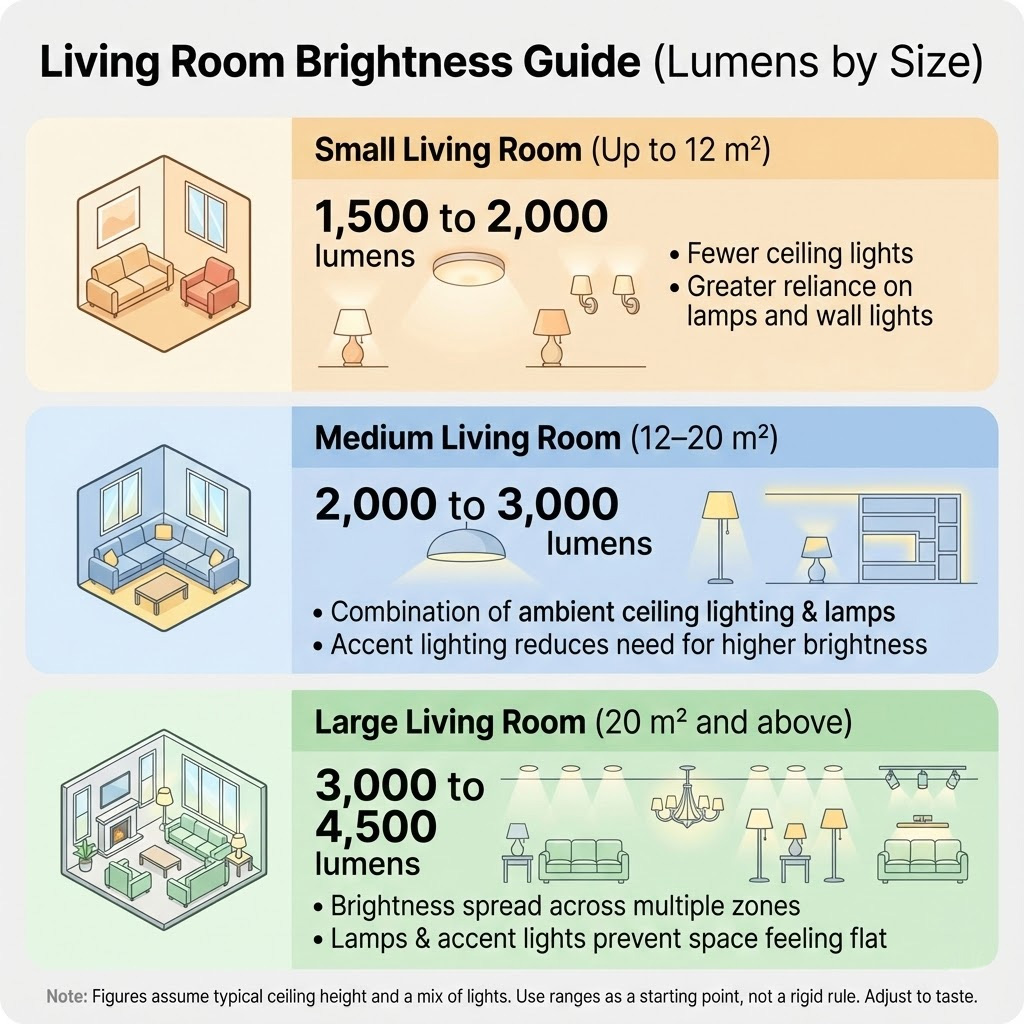 Living Room Brightness Guide (Lumens by Size)

Small Living Room (Up to 12 m²)

1,500 to 2,000 lumens

• Fewer ceiling lights
• Greater reliance on lamps and wall lights

Medium Living Room (12–20 m²)

2,000 to 3,000 lumens

• Combination of ambient ceiling lighting & lamps
• Accent lighting reduces need for higher brightness

Large Living Room (20 m² and above)

3,000 to 4,500 lumens

• Brightness spread across multiple zones
• Lamps & accent lights prevent space feeling flat

Note: Figures assume typical ceiling height and a mix of lights. Use ranges as a starting point, not a rigid rule. Adjust to taste.