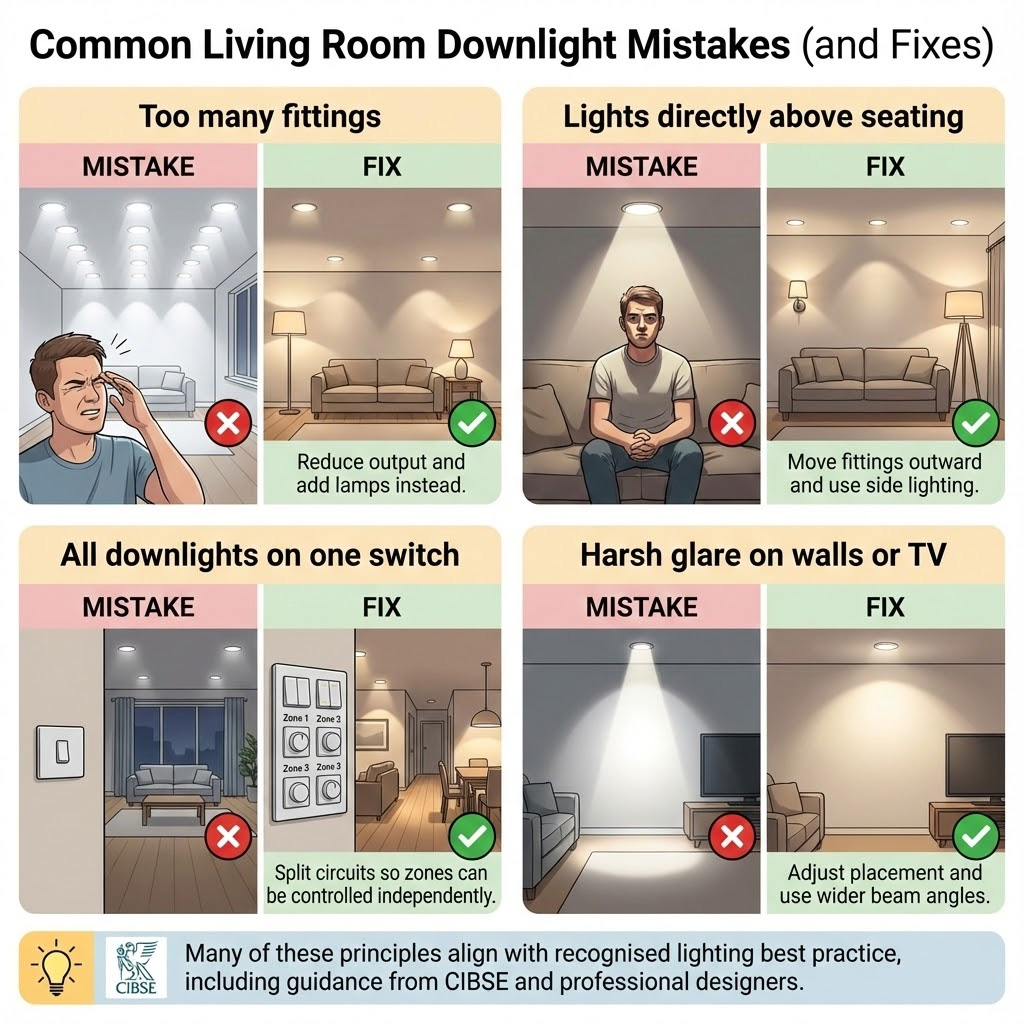 Common Living Room Downlight Mistakes (and Fixes)

Too many fittings

MISTAKE

FIX

Reduce output and add lamps instead.

Lights directly above seating

MISTAKE

FIX

Move fittings outward and use side lighting.

All downlights on one switch

MISTAKE

FIX

Zone 1 Zone 3
Zone 3 Zone 3

Split circuits so zones can be controlled independently.

Harsh glare on walls or TV

MISTAKE

FIX

Adjust placement and use wider beam angles.

CIBSE

Many of these principles align with recognised lighting best practice, including guidance from CIBSE and professional designers.