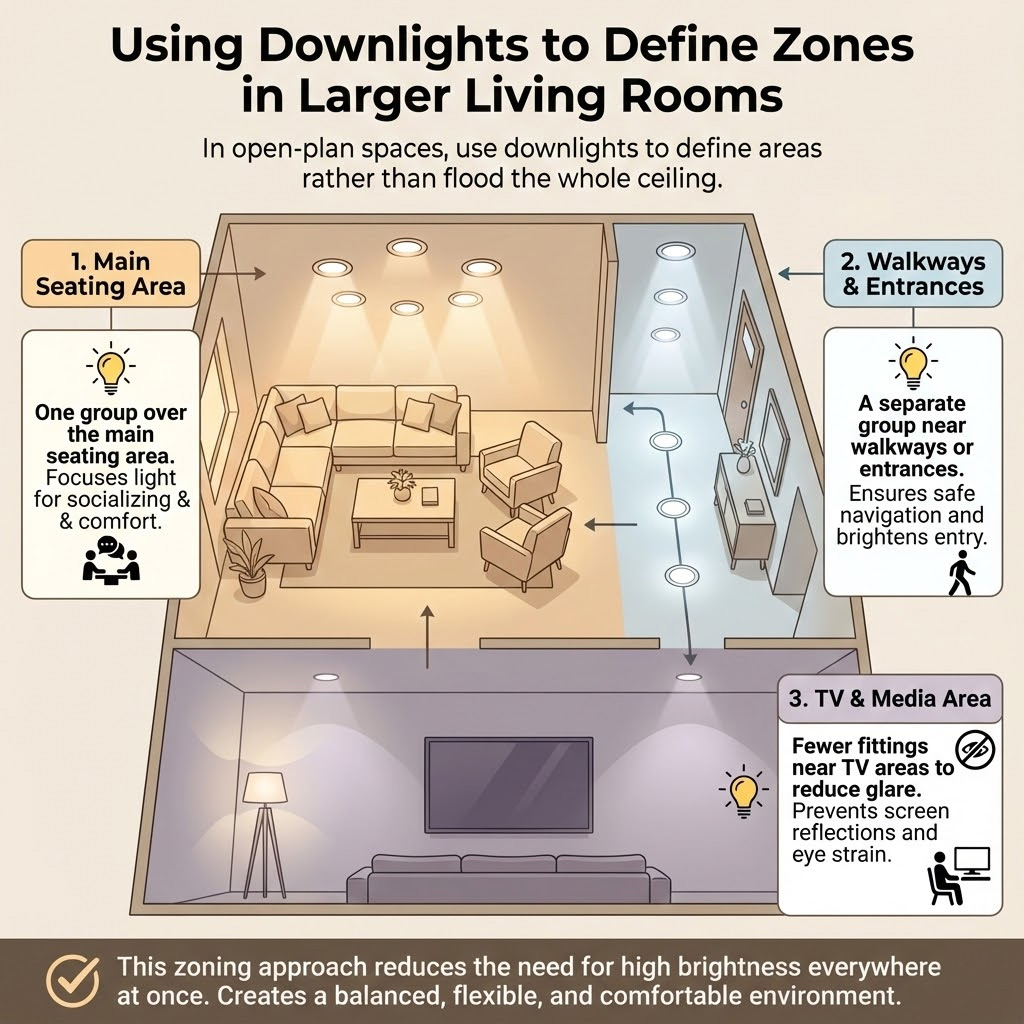 Using Downlights to Define Zones in Larger Living Rooms

In open-plan spaces, use downlights to define areas rather than flood the whole ceiling.

1. Main Seating Area

One group over the main seating area. Focuses light for socializing & & comfort.

2. Walkways & Entrances

A separate group near walkways or entrances. Ensures safe navigation and brightens entry.

3. TV & Media Area

Fewer fittings near TV areas to reduce glare. Prevents screen reflections and eye strain.

This zoning approach reduces the need for high brightness everywhere at once. Creates a balanced, flexible, and comfortable environment.