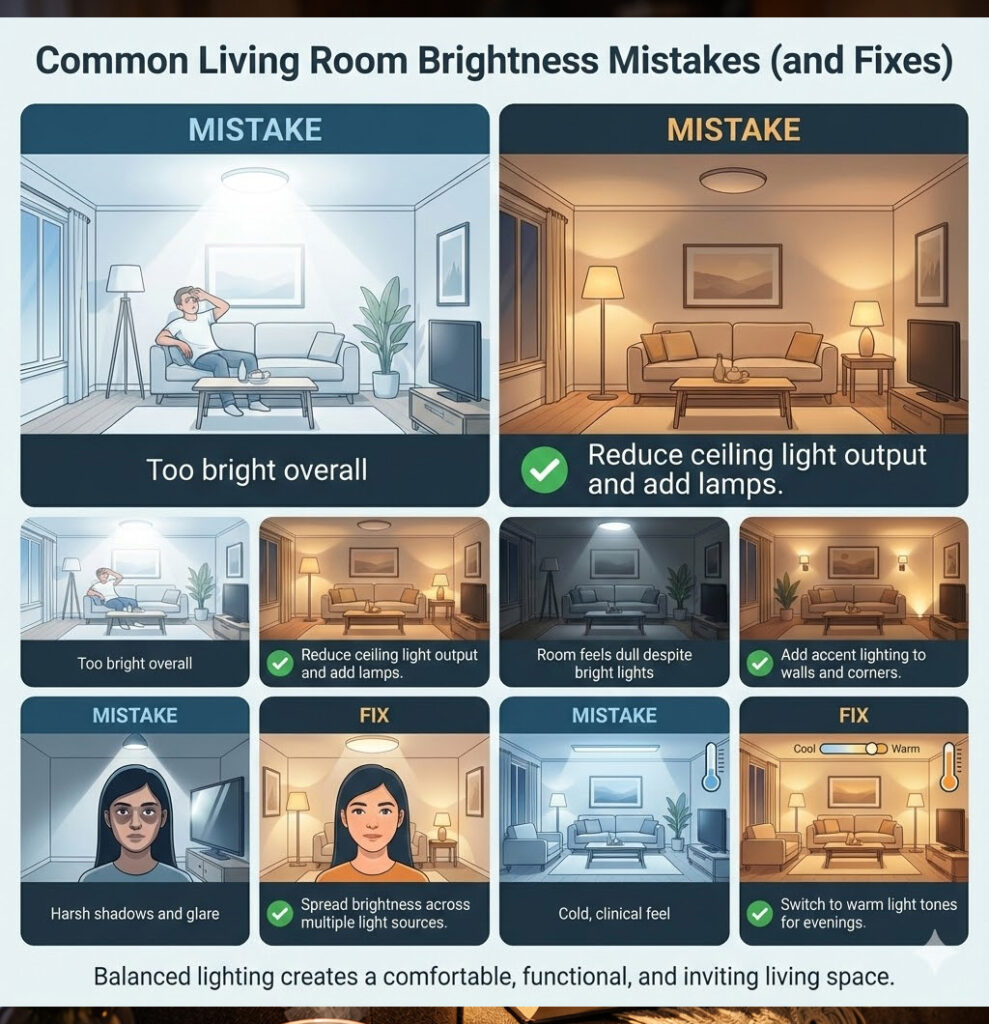 Common Living Room Brightness Mistakes (and Fixes)

MISTAKE

Too bright overall

MISTAKE

Reduce ceiling light output and add lamps.

Too bright overall

Reduce ceiling light output and add lamps.

Room feels dull despite bright lights

Add accent lighting to walls and corners.

MISTAKE

Harsh shadows and glare

FIX

Spread brightness across multiple light sources.

MISTAKE

Cold, clinical feel

FIX

Cool Warm

Switch to warm light tones for evenings.

Balanced lighting creates a comfortable, functional, and inviting living space.