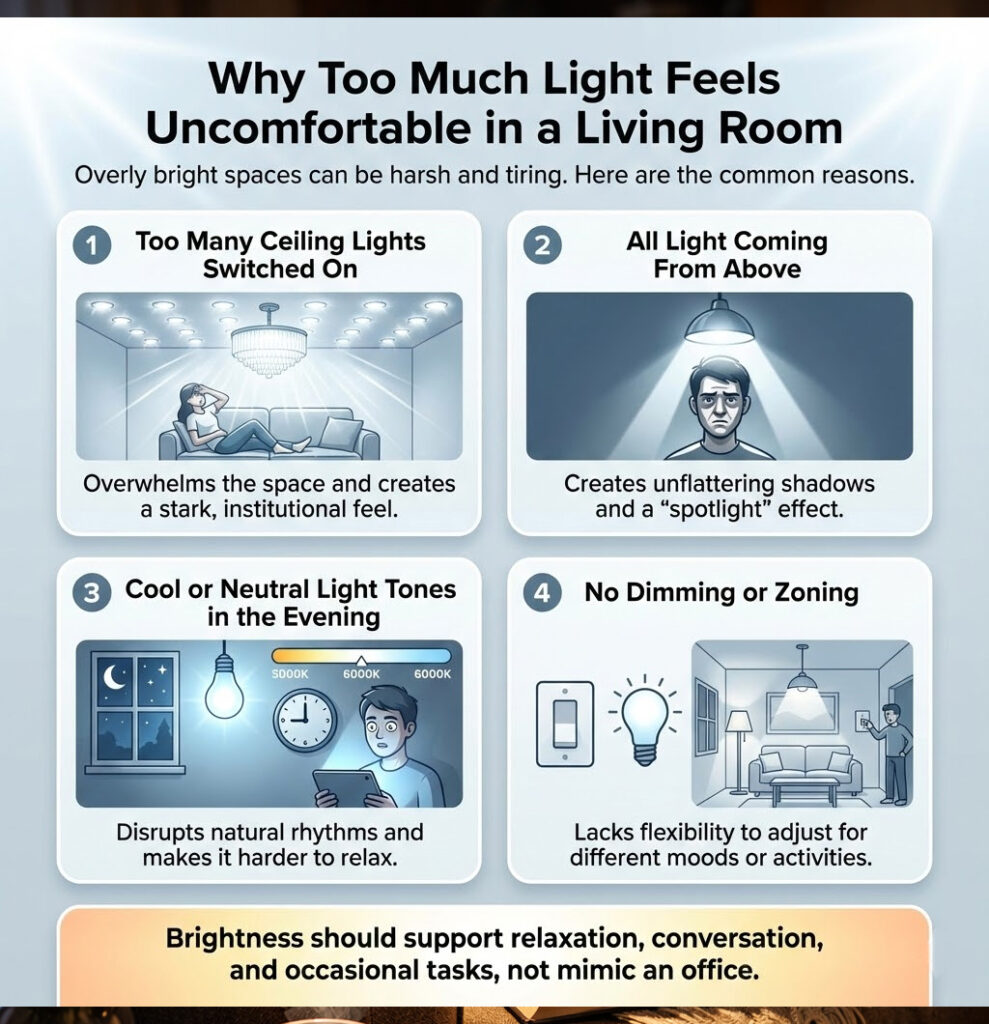 Why Too Much Light Feels Uncomfortable in a Living Room

Overly bright spaces can be harsh and tiring. Here are the common reasons.

1 Too Many Ceiling Lights Switched On

Overwhelms the space and creates a stark, institutional feel.

2 All Light Coming From Above

Creates unflattering shadows and a "spotlight" effect.

3 Cool or Neutral Light Tones in the Evening

5000K 6000K 6000K

Disrupts natural rhythms and makes it harder to relax.

4 No Dimming or Zoning

Lacks flexibility to adjust for different moods or activities.

Brightness should support relaxation, conversation, and occasional tasks, not mimic an office.