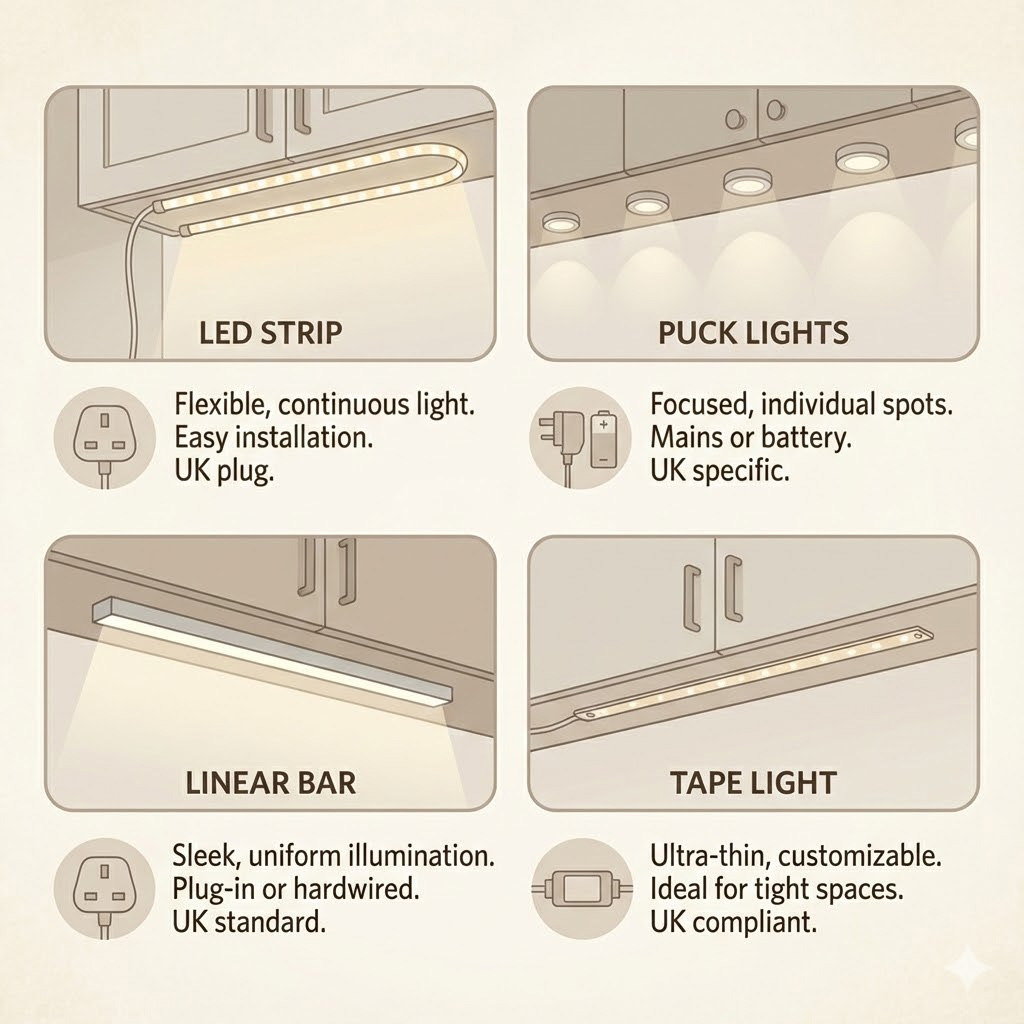 LED STRIP

Flexible, continuous light.
Easy installation.
UK plug.

PUCK LIGHTS

Focused, individual spots.
Mains or battery.
UK specific.

LINEAR BAR

Sleek, uniform illumination.
Plug-in or hardwired.
UK standard.

TAPE LIGHT

Ultra-thin, customizable.
Ideal for tight spaces.
UK compliant.