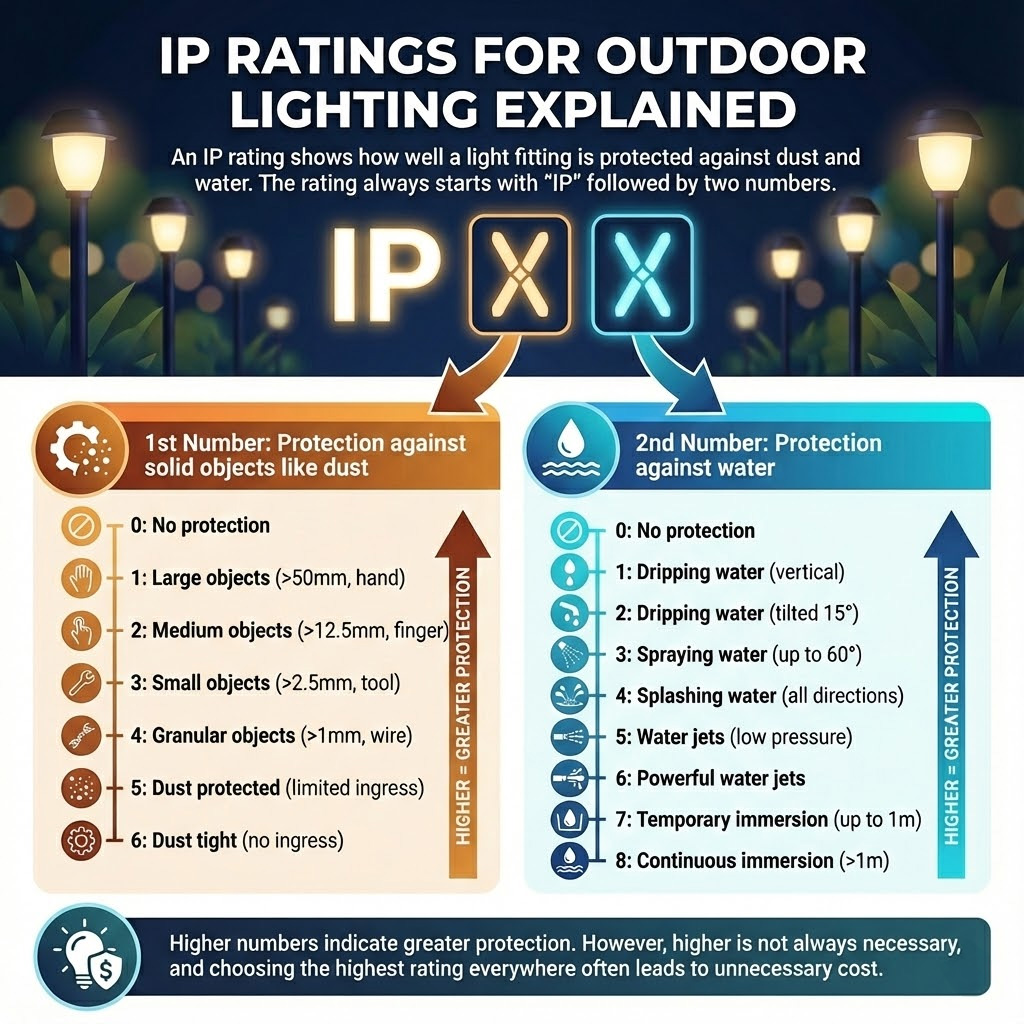 IP RATINGS FOR OUTDOOR LIGHTING EXPLAINED

An IP rating shows how well a light fitting is protected against dust and water. The rating always starts with "IP" followed by two numbers.

IP X X

1st Number: Protection against solid objects like dust

0: No protection
1: Large objects (>50mm, hand)
2: Medium objects (>12.5mm, finger)
3: Small objects (>2.5mm, tool)
4: Granular objects (>1mm, wire)
5: Dust protected (limited ingress)
6: Dust tight (no ingress)

HIGHER = GREATER PROTECTION

2nd Number: Protection against water

0: No protection
1: Dripping water (vertical)
2: Dripping water (tilted 15°)
3: Spraying water (up to 60°)
4: Splashing water (all directions)
5: Water jets (low pressure)
6: Powerful water jets
7: Temporary immersion (up to 1m)
8: Continuous immersion (>1m)

HIGHER = GREATER PROTECTION

Higher numbers indicate greater protection. However, higher is not always necessary, and choosing the highest rating everywhere often leads to unnecessary cost.