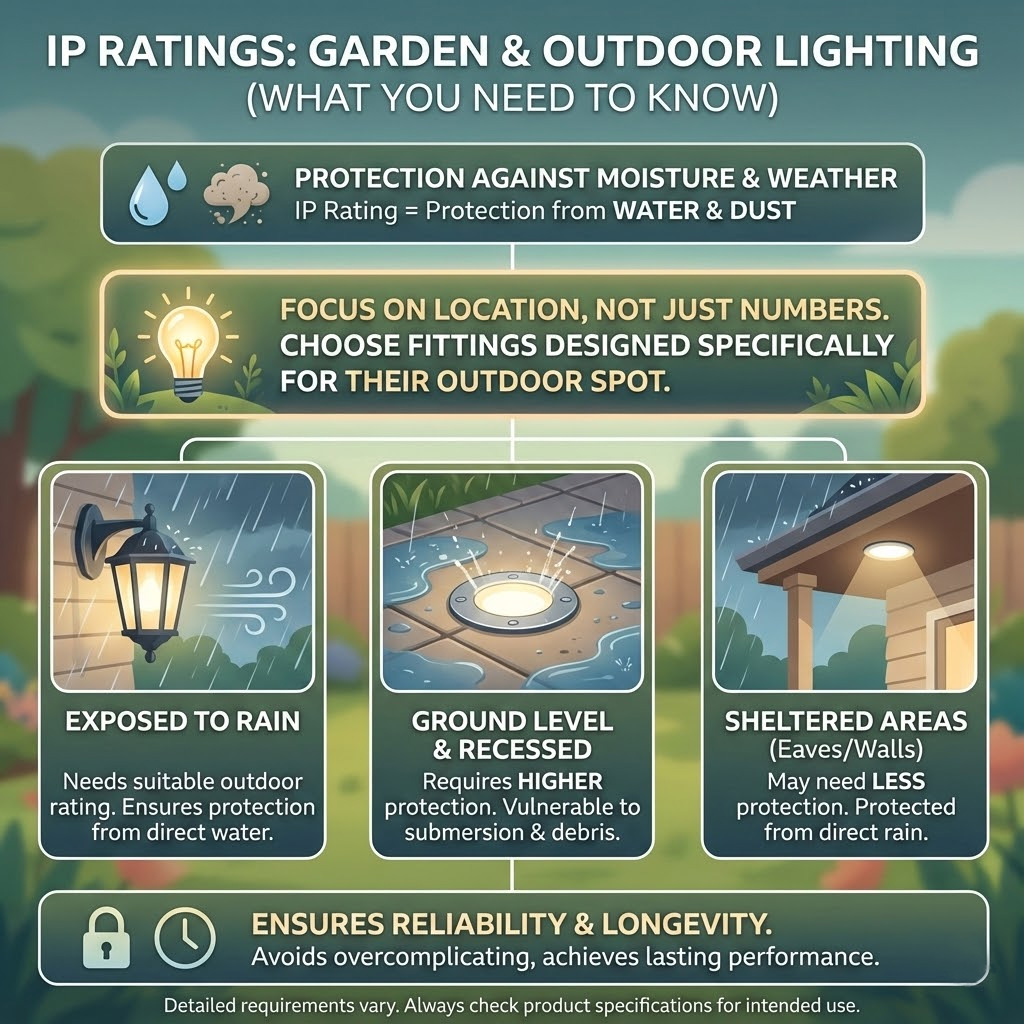 IP RATINGS: GARDEN & OUTDOOR LIGHTING
(WHAT YOU NEED TO KNOW)

PROTECTION AGAINST MOISTURE & WEATHER
IP Rating = Protection from WATER & DUST

FOCUS ON LOCATION, NOT JUST NUMBERS. CHOOSE FITTINGS DESIGNED SPECIFICALLY FOR THEIR OUTDOOR SPOT.

EXPOSED TO RAIN
Needs suitable outdoor rating. Ensures protection from direct water.

GROUND LEVEL & RECESSED
Requires HIGHER protection. Vulnerable to submersion & debris.

SHELTERED AREAS (Eaves/Walls)
May need LESS protection. Protected from direct rain.

ENSURES RELIABILITY & LONGEVITY.
Avoids overcomplicating, achieves lasting performance.

Detailed requirements vary. Always check product specifications for intended use.