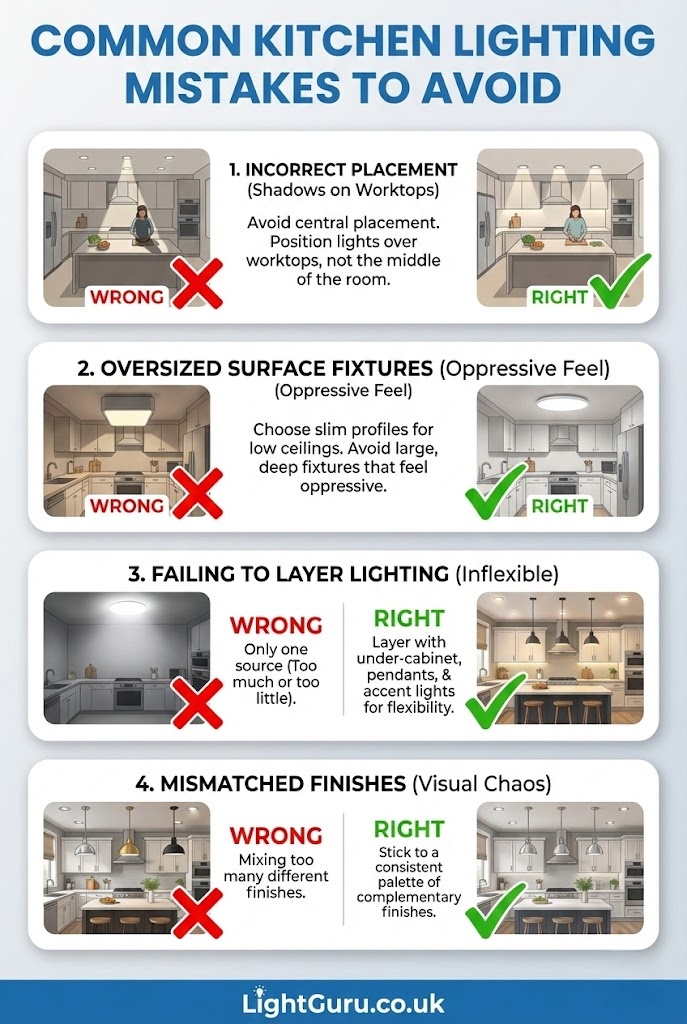 COMMON KITCHEN LIGHTING MISTAKES TO AVOID

1. INCORRECT PLACEMENT (Shadows on Worktops)

Avoid central placement. Position lights over worktops, not the middle of the room.

WRONG

RIGHT

2. OVERSIZED SURFACE FIXTURES (Oppressive Feel)
(Oppressive Feel)

Choose slim profiles for low ceilings. Avoid large, deep fixtures that feel oppressive.

WRONG

RIGHT

3. FAILING TO LAYER LIGHTING (Inflexible)

WRONG
Only one source (Too much or too little).

RIGHT
Layer with under-cabinet, pendants, & accent lights for flexibility.

4. MISMATCHED FINISHES (Visual Chaos)

WRONG
Mixing too many different finishes.

RIGHT
Stick to a consistent palette of complementary finishes.

LightGuru.co.uk