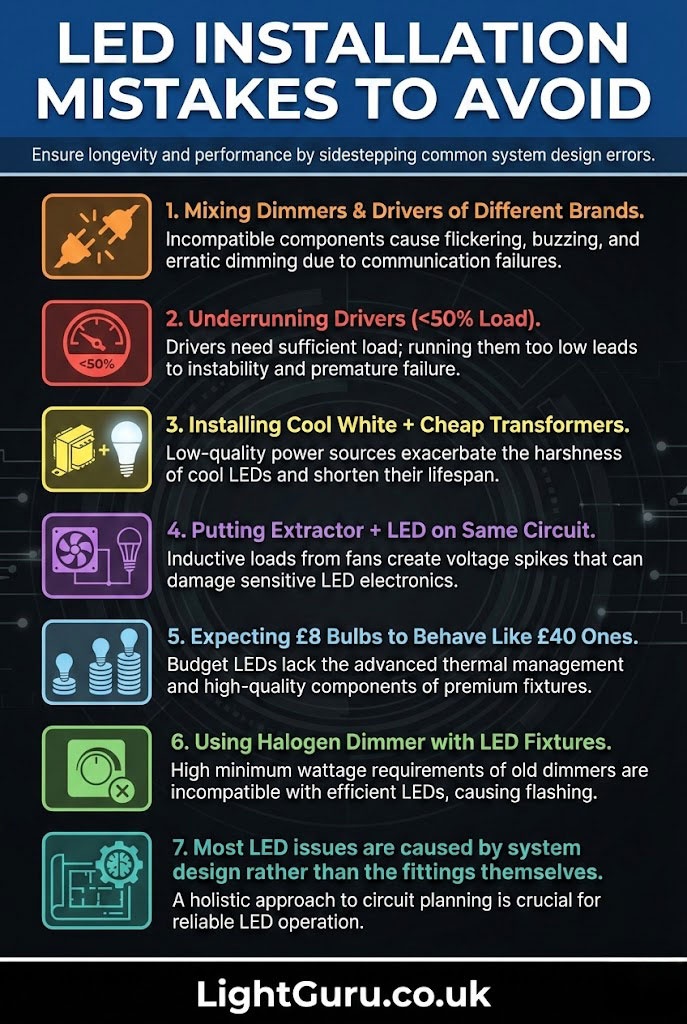 LED INSTALLATION MISTAKES TO AVOID

Ensure longevity and performance by sidestepping common system design errors.

1. Mixing Dimmers & Drivers of Different Brands.
Incompatible components cause flickering, buzzing, and erratic dimming due to communication failures.

<50%

2. Underrunning Drivers (<50% Load).
Drivers need sufficient load; running them too low leads to instability and premature failure.

3. Installing Cool White + Cheap Transformers.
Low-quality power sources exacerbate the harshness of cool LEDs and shorten their lifespan.

4. Putting Extractor + LED on Same Circuit.
Inductive loads from fans create voltage spikes that can damage sensitive LED electronics.

5. Expecting £8 Bulbs to Behave Like £40 Ones.
Budget LEDs lack the advanced thermal management and high-quality components of premium fixtures.

6. Using Halogen Dimmer with LED Fixtures.
High minimum wattage requirements of old dimmers are incompatible with efficient LEDs, causing flashing.

7. Most LED issues are caused by system design rather than the fittings themselves.
A holistic approach to circuit planning is crucial for reliable LED operation.

LightGuru.co.uk