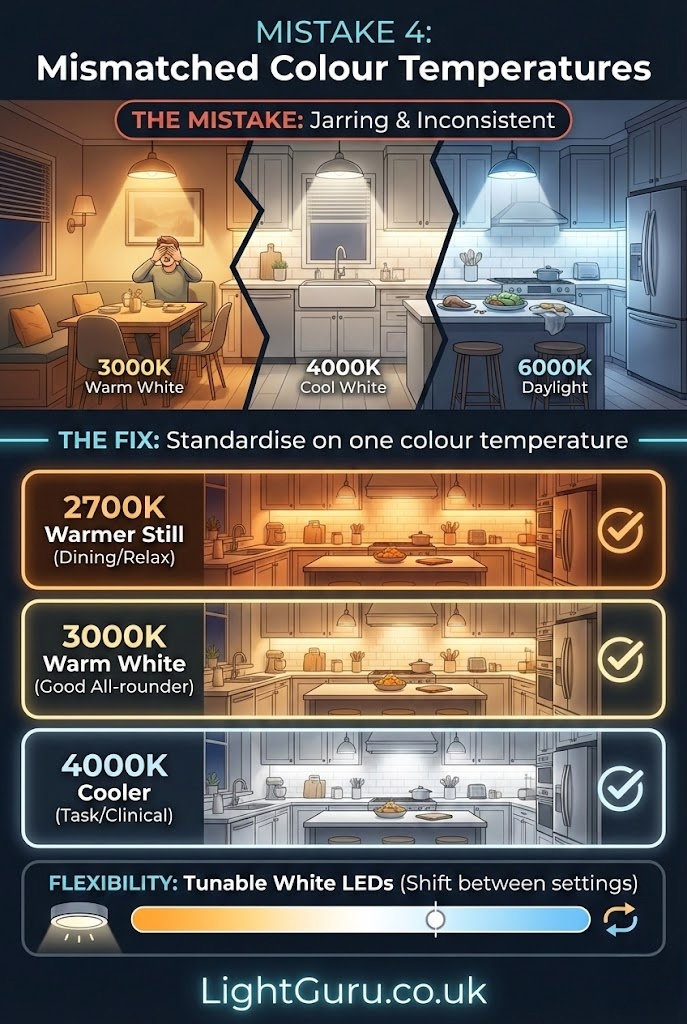 MISTAKE 4:
Mismatched Colour Temperatures

THE MISTAKE: Jarring & Inconsistent

3000K
Warm White

4000K
Cool White

6000K
Daylight

THE FIX: Standardise on one colour temperature

2700K
Warmer Still
(Dining/Relax)

3000K
Warm White
(Good All-rounder)

4000K
Cooler
(Task/Clinical)

FLEXIBILITY: Tunable White LEDs (Shift between settings)

LightGuru.co.uk