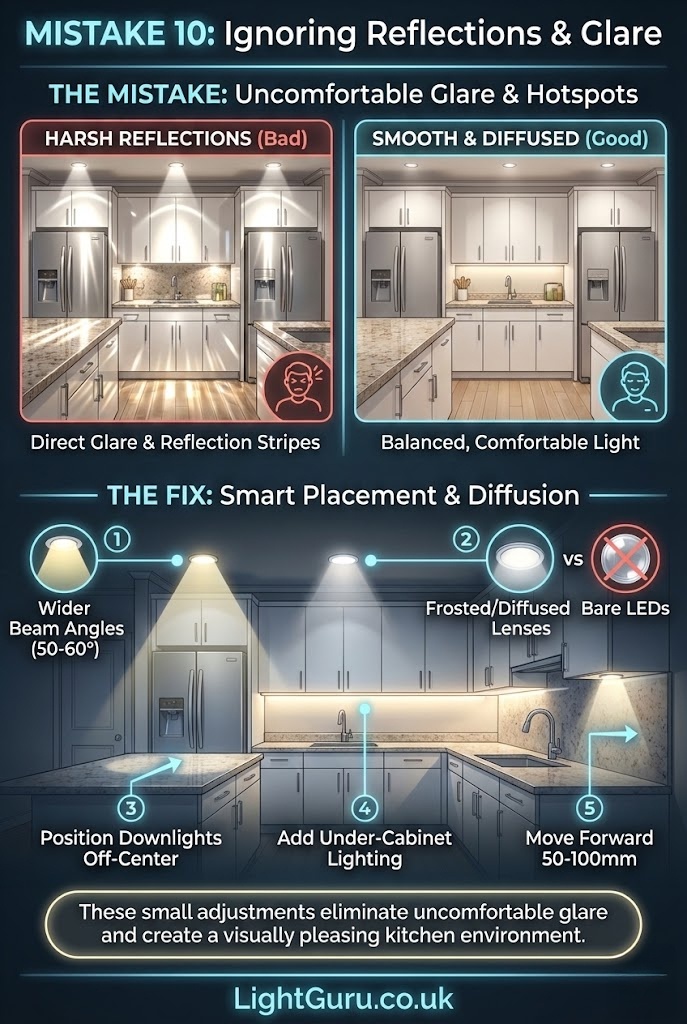 MISTAKE 10: Ignoring Reflections & Glare

THE MISTAKE: Uncomfortable Glare & Hotspots

HARSH REFLECTIONS (Bad)

Direct Glare & Reflection Stripes

SMOOTH & DIFFUSED (Good)

Balanced, Comfortable Light

THE FIX: Smart Placement & Diffusion

1

Wider Beam Angles (50-60°)

2

Frosted/Diffused Lenses

vs

Bare LEDs

3

Position Downlights Off-Center

4

Add Under-Cabinet Lighting

5

Move Forward 50-100mm

These small adjustments eliminate uncomfortable glare and create a visually pleasing kitchen environment.

LightGuru.co.uk