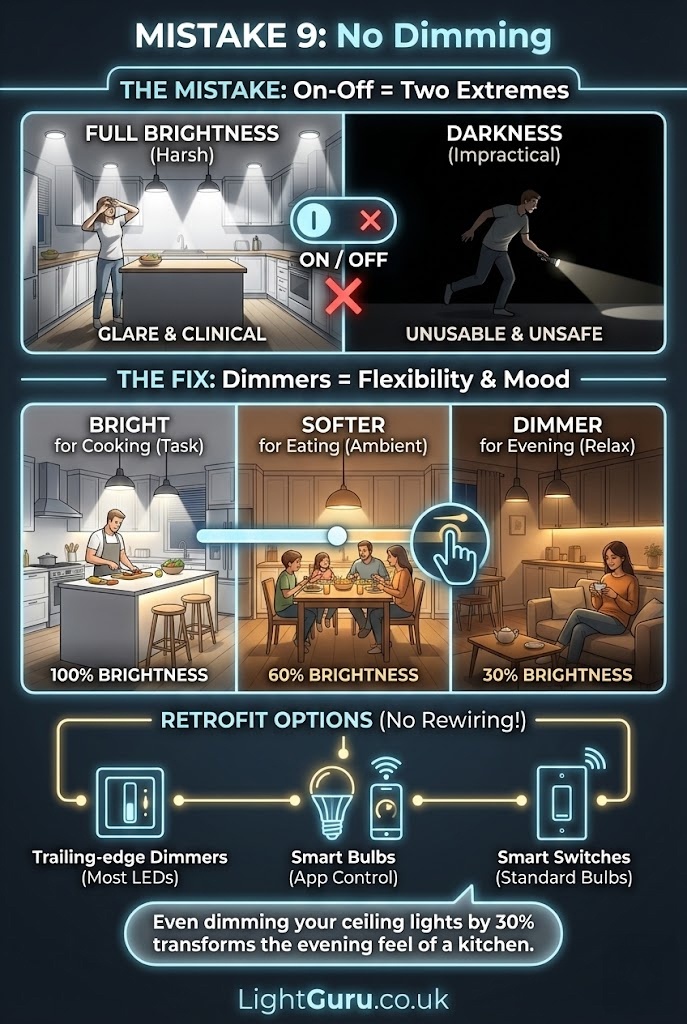 MISTAKE 9: No Dimming

THE MISTAKE: On-Off = Two Extremes

FULL BRIGHTNESS
(Harsh)

GLARE & CLINICAL

ON / OFF

DARKNESS
(Impractical)

UNUSABLE & UNSAFE

THE FIX: Dimmers = Flexibility & Mood

BRIGHT
for Cooking (Task)

100% BRIGHTNESS

SOFTER
for Eating (Ambient)

60% BRIGHTNESS

DIMMER
for Evening (Relax)

30% BRIGHTNESS

RETROFIT OPTIONS (No Rewiring!)

Trailing-edge Dimmers
(Most LEDs)

Smart Bulbs
(App Control)

Smart Switches
(Standard Bulbs)

Even dimming your ceiling lights by 30% transforms the evening feel of a kitchen.

LightGuru.co.uk