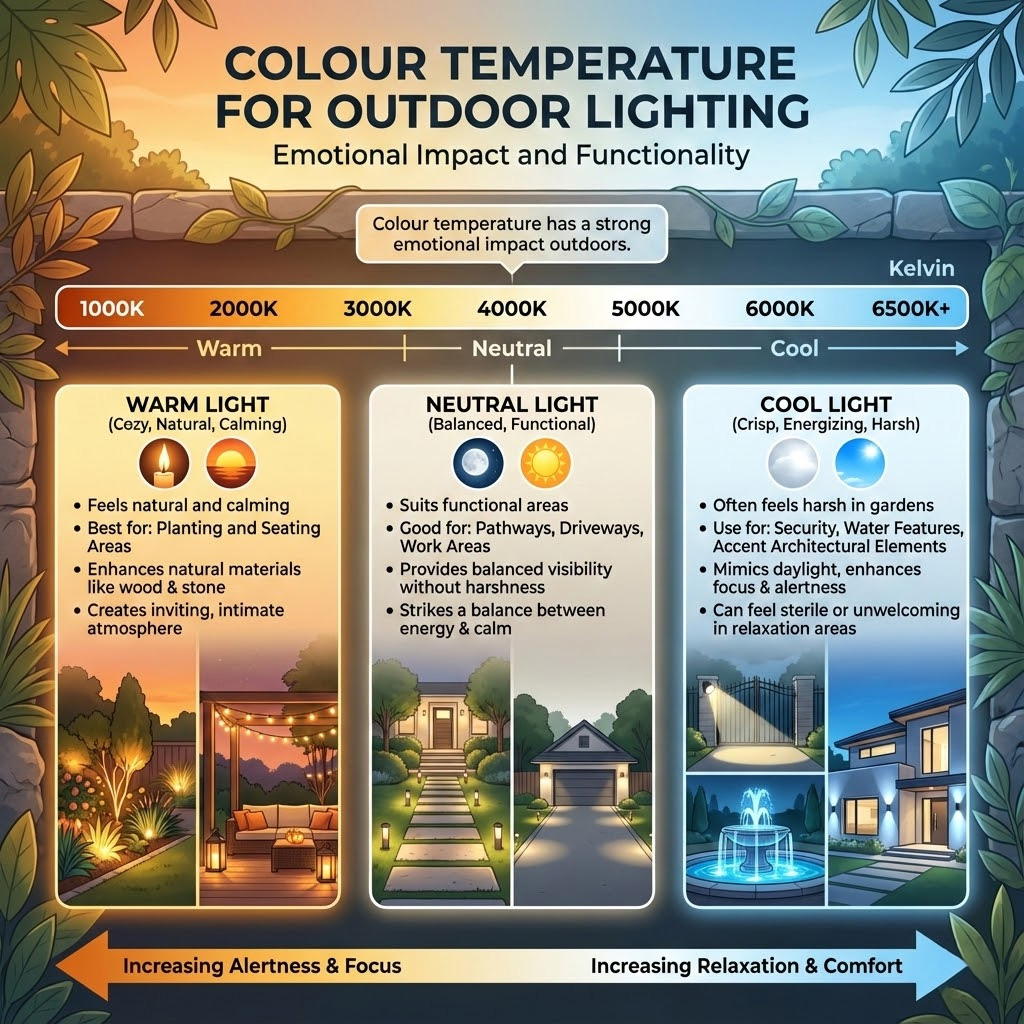 COLOUR TEMPERATURE FOR OUTDOOR LIGHTING

Emotional Impact and Functionality

Colour temperature has a strong emotional impact outdoors.

Kelvin

1000K 2000K 3000K 4000K 5000K 6000K 6500K+

Warm Neutral Cool

WARM LIGHT
(Cozy, Natural, Calming)

• Feels natural and calming
• Best for: Planting and Seating Areas
• Enhances natural materials like wood & stone
• Creates inviting, intimate atmosphere

NEUTRAL LIGHT
(Balanced, Functional)

• Suits functional areas
• Good for: Pathways, Driveways, Work Areas
• Provides balanced visibility without harshness
• Strikes a balance between energy & calm

COOL LIGHT
(Crisp, Energizing, Harsh)

• Often feels harsh in gardens
• Use for: Security, Water Features, Accent Architectural Elements
• Mimics daylight, enhances focus & alertness
• Can feel sterile or unwelcoming in relaxation areas

Increasing Alertness & Focus

Increasing Relaxation & Comfort