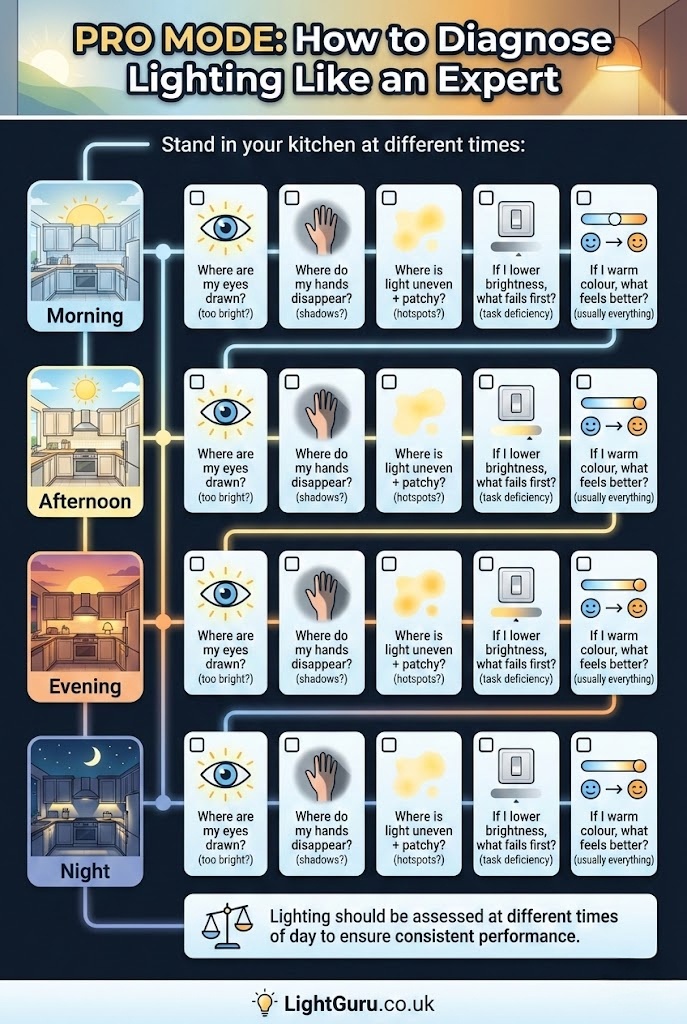 PRO MODE: How to Diagnose Lighting Like an Expert

Stand in your kitchen at different times:

Morning

Where are my eyes drawn? (too bright?)

Where do my hands disappear? (shadows?)

Where is light uneven + patchy? (hotspots?)

If I lower brightness, what fails first? (task deficiency)

If I warm colour, what feels better? (usually everything)

Afternoon

Where are my eyes drawn? (too bright?)

Where do my hands disappear? (shadows?)

Where is light uneven + patchy? (hotspots?)

If I lower brightness, what fails first? (task deficiency)

If I warm colour, what feels better? (usually everything)

Evening

Where are my eyes drawn? (too bright?)

Where do my hands disappear? (shadows?)

Where is light uneven + patchy? (hotspots?)

If I lower brightness, what fails first? (task deficiency)

If I warm colour, what feels better? (usually everything)

Night

Where are my eyes drawn? (too bright?)

Where do my hands disappear? (shadows?)

Where is light uneven + patchy? (hotspots?)

If I lower brightness, what fails first? (task deficiency)

If I warm colour, what feels better? (usually everything)

Lighting should be assessed at different times of day to ensure consistent performance.

LightGuru.co.uk