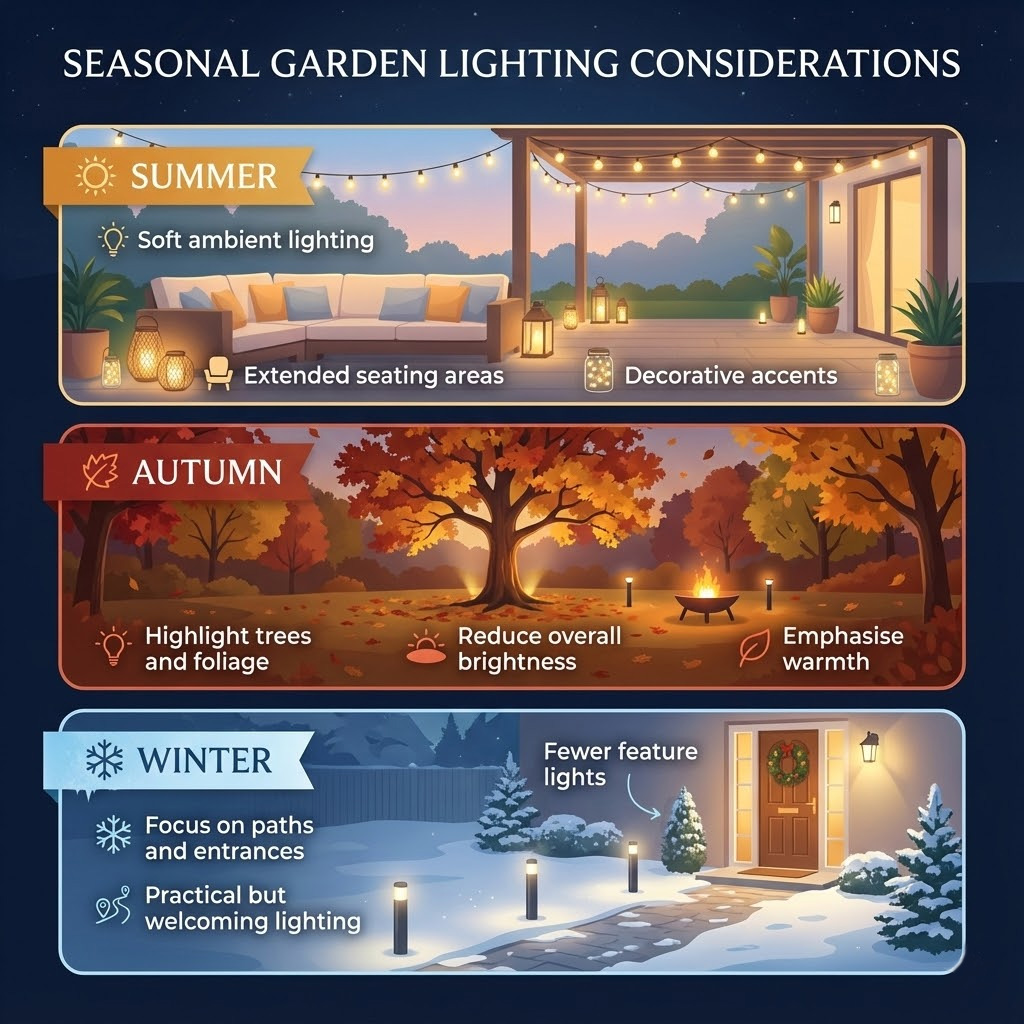 SEASONAL GARDEN LIGHTING CONSIDERATIONS

SUMMER

Soft ambient lighting

Extended seating areas

Decorative accents

AUTUMN

Highlight trees and foliage

Reduce overall brightness

Emphasise warmth

WINTER

Fewer feature lights

Focus on paths and entrances

Practical but welcoming lighting