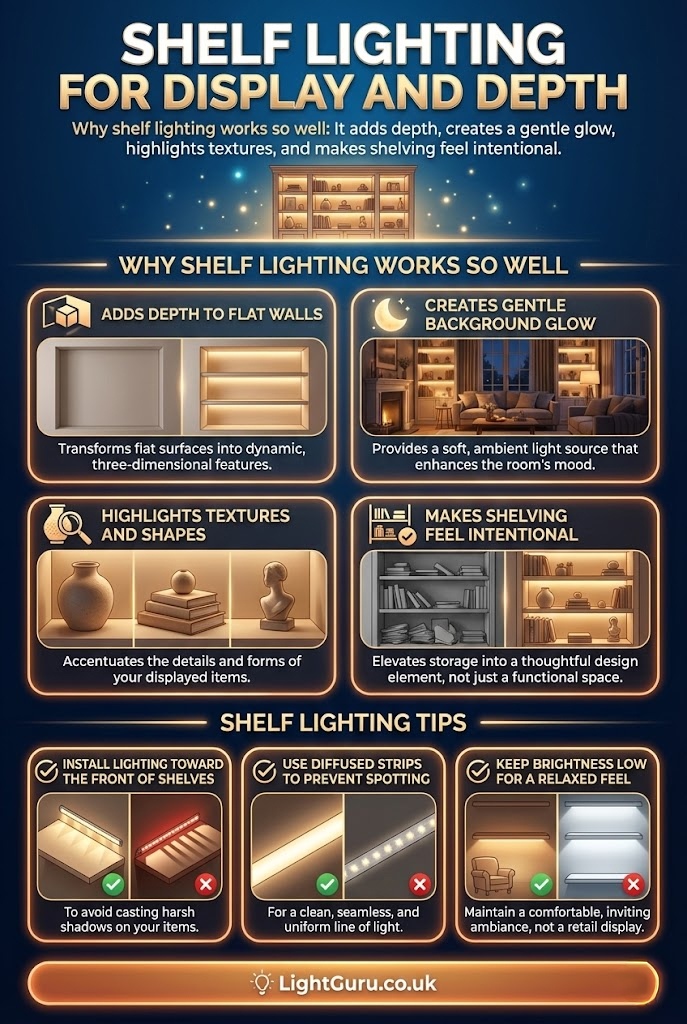 SHELF LIGHTING
FOR DISPLAY AND DEPTH

Why shelf lighting works so well: It adds depth, creates a gentle glow, highlights textures, and makes shelving feel intentional.

WHY SHELF LIGHTING WORKS SO WELL

ADDS DEPTH TO FLAT WALLS

Transforms flat surfaces into dynamic, three-dimensional features.

CREATES GENTLE BACKGROUND GLOW

Provides a soft, ambient light source that enhances the room's mood.

HIGHLIGHTS TEXTURES AND SHAPES

Accentuates the details and forms of your displayed items.

MAKES SHELVING FEEL INTENTIONAL

Elevates storage into a thoughtful design element, not just a functional space.

SHELF LIGHTING TIPS

INSTALL LIGHTING TOWARD THE FRONT OF SHELVES

To avoid casting harsh shadows on your items.

USE DIFFUSED STRIPS TO PREVENT SPOTTING

For a clean, seamless, and uniform line of light.

KEEP BRIGHTNESS LOW FOR A RELAXED FEEL

Maintain a comfortable, inviting ambiance, not a retail display.

LightGuru.co.uk