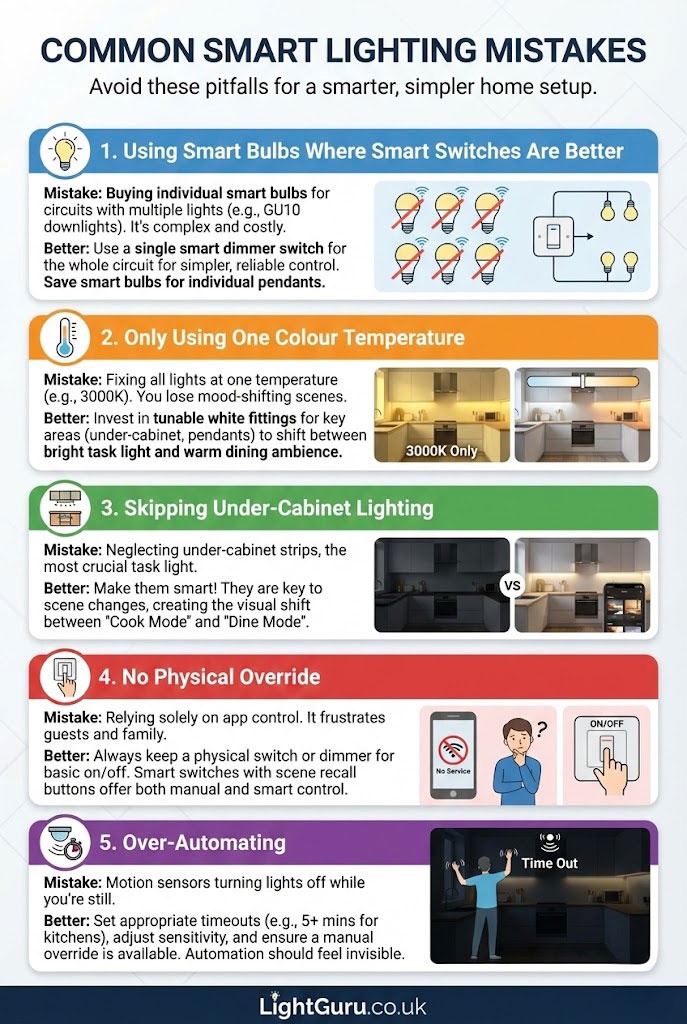 COMMON SMART LIGHTING MISTAKES

Avoid these pitfalls for a smarter, simpler home setup.

1. Using Smart Bulbs Where Smart Switches Are Better

Mistake: Buying individual smart bulbs for circuits with multiple lights (e.g., GU10 downlights). It's complex and costly.

Better: Use a single smart dimmer switch for the whole circuit for simpler, reliable control. Save smart bulbs for individual pendants.

2. Only Using One Colour Temperature

Mistake: Fixing all lights at one temperature (e.g., 3000K). You lose mood-shifting scenes.

Better: Invest in tunable white fittings for key areas (under-cabinet, pendants) to shift between bright task light and warm dining ambience.

3000K Only

3. Skipping Under-Cabinet Lighting

Mistake: Neglecting under-cabinet strips, the most crucial task light.

Better: Make them smart! They are key to scene changes, creating the visual shift between "Cook Mode" and "Dine Mode".

VS

4. No Physical Override

Mistake: Relying solely on app control. It frustrates guests and family.

Better: Always keep a physical switch or dimmer for basic on/off. Smart switches with scene recall buttons offer both manual and smart control.

No Service

?

ON/OFF

5. Over-Automating

Mistake: Motion sensors turning lights off while you're still.

Better: Set appropriate timeouts (e.g., 5+ mins for kitchens), adjust sensitivity, and ensure a manual override is available. Automation should feel invisible.

Time Out

LightGuru.co.uk